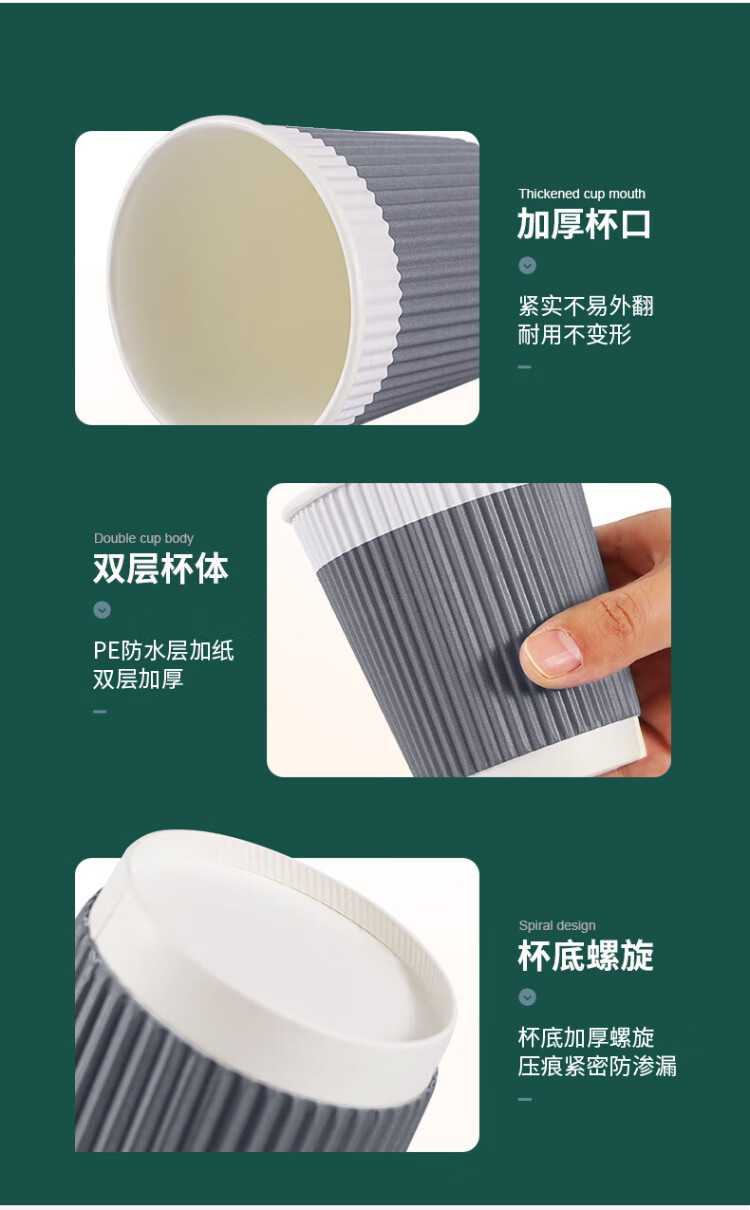 Thickened cup mouth
加厚杯口

紧实不易外翻
耐用不变形

Double cup body
双层杯体

PE防水层加纸
双层加厚

Spiral design
杯底螺旋

杯底加厚螺旋
压痕紧密防渗漏