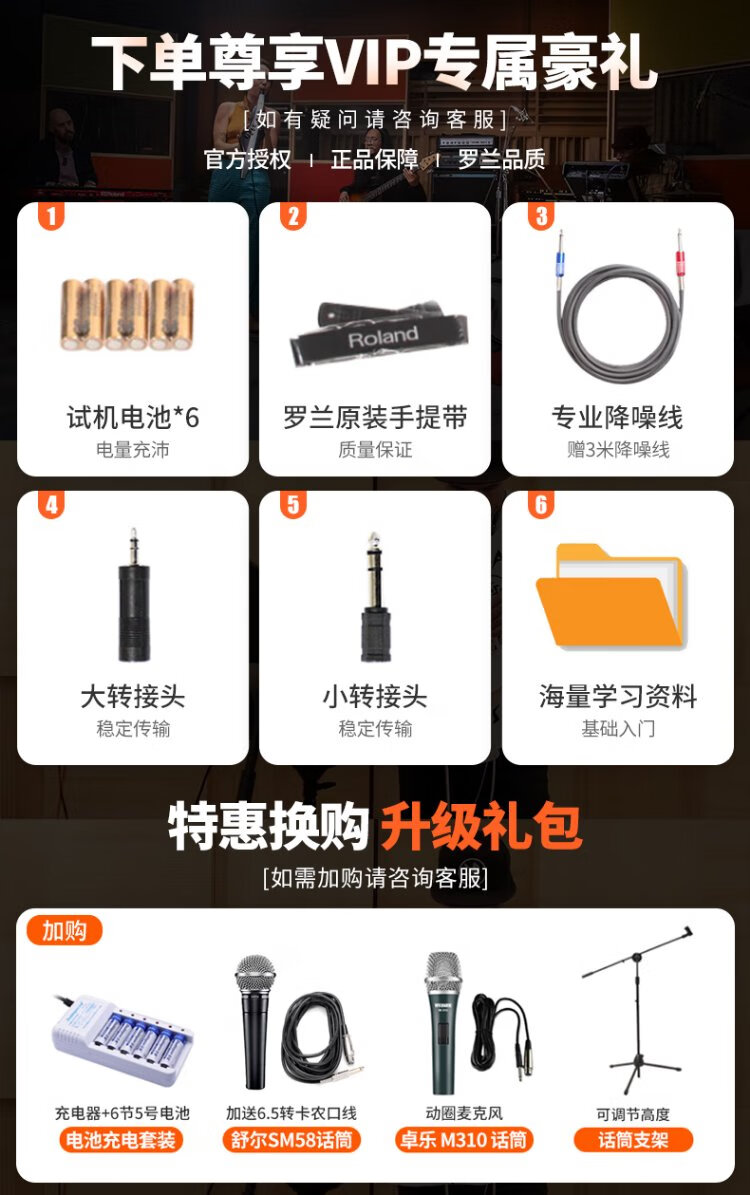 下单尊享VIP专属豪礼

[如有疑问请咨询客服]

官方授权 | 正品保障 | 罗兰品质

1
试机电池*6
电量充沛

2
Roland
罗兰原装手提带
质量保证

3
专业降噪线
赠3米降噪线

4
大转接头
稳定传输

5
小转接头
稳定传输

6
海量学习资料
基础入门

特惠换购 升级礼包

[如需加购请咨询客服]

加购

充电器+6节5号电池
电池充电套装

加送6.5转卡农口线
舒尔SM58话筒

动圈麦克风
卓乐 M310 话筒

可调节高度
话筒支架