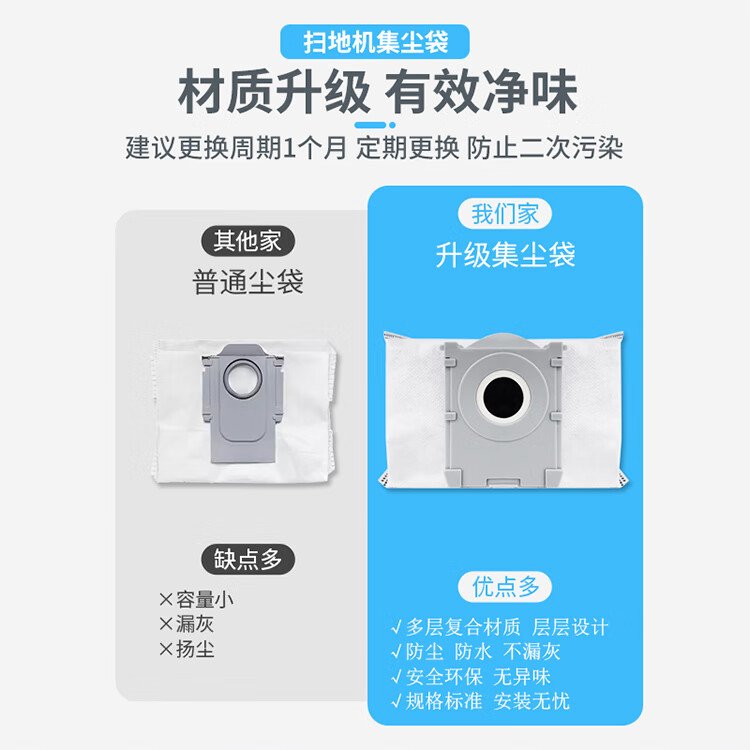 扫地机集尘袋

材质升级 有效净味

建议更换周期1个月 定期更换 防止二次污染

其他家

普通尘袋

缺点多

×容量小
×漏灰
×扬尘

我们家

升级集尘袋

优点多

√多层复合材质 层层设计
√防尘 防水 不漏灰
√安全环保 无异味
√规格标准 安装无忧