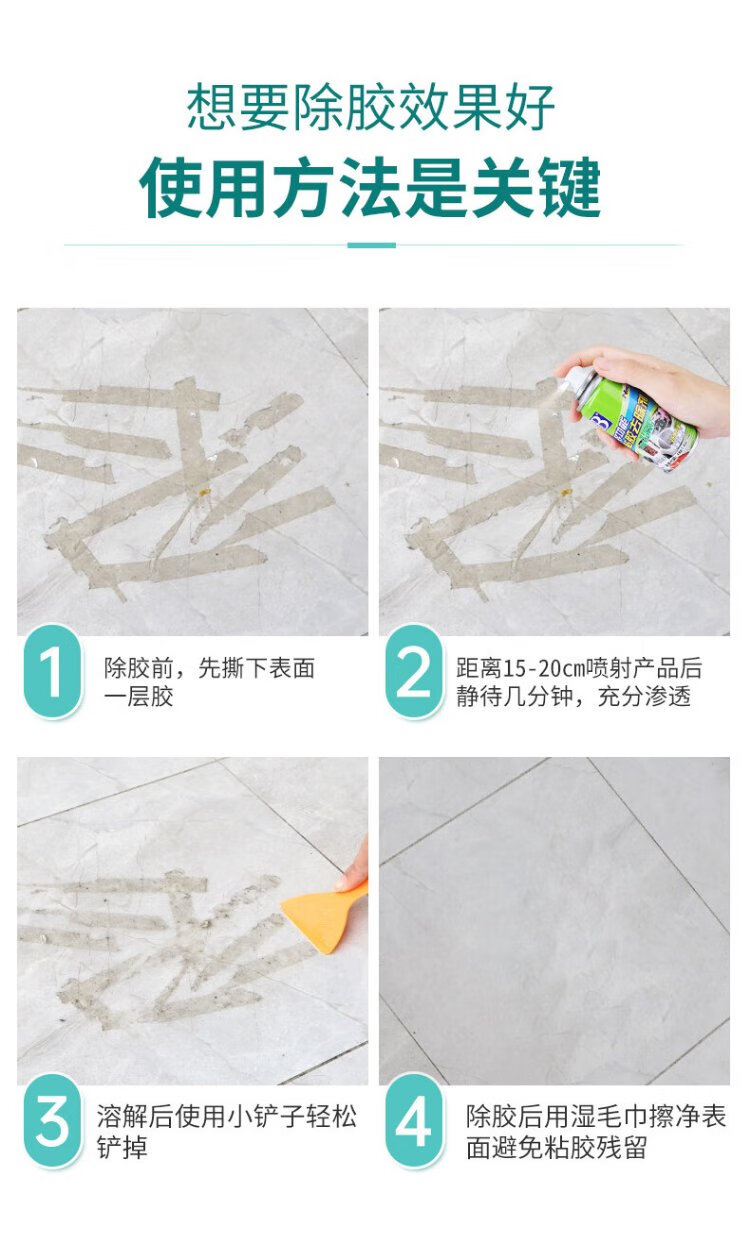 想要除胶效果好
使用方法是关键

1
除胶前，先撕下表面一层胶

2
距离15-20cm喷射产品后静待几分钟，充分渗透

3
溶解后使用小铲子轻松铲掉

4
除胶后用湿毛巾擦净表面避免粘胶残留