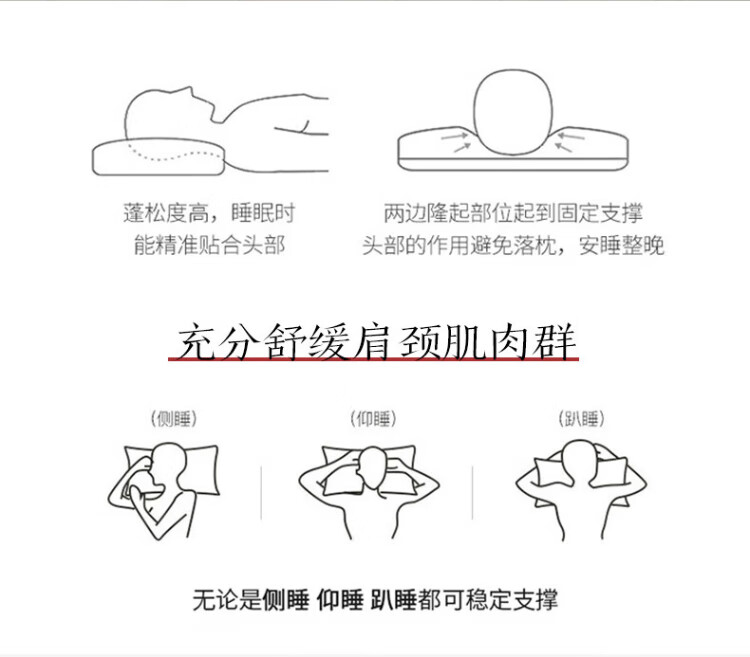 蓬松度高，睡眠时
能精准贴合头部

两边隆起部位起到固定支撑
头部的作用避免落枕，安睡整晚

充分舒缓肩颈肌肉群

（侧睡）

（仰睡）

（趴睡）

无论是侧睡 仰睡 趴睡都可稳定支撑