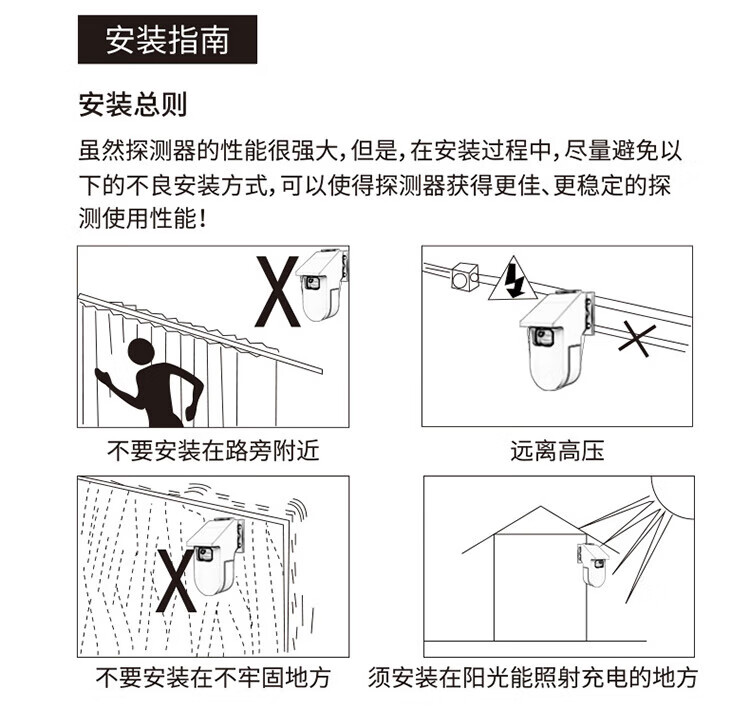 安装指南

安装总则

虽然探测器的性能很强大，但是，在安装过程中，尽量避免以下的不良安装方式，可以使得探测器获得更佳、更稳定的探测使用性能！

X

不要安装在路旁附近

远离高压

X

不要安装在不牢固地方

须安装在阳光能照射充电的地方