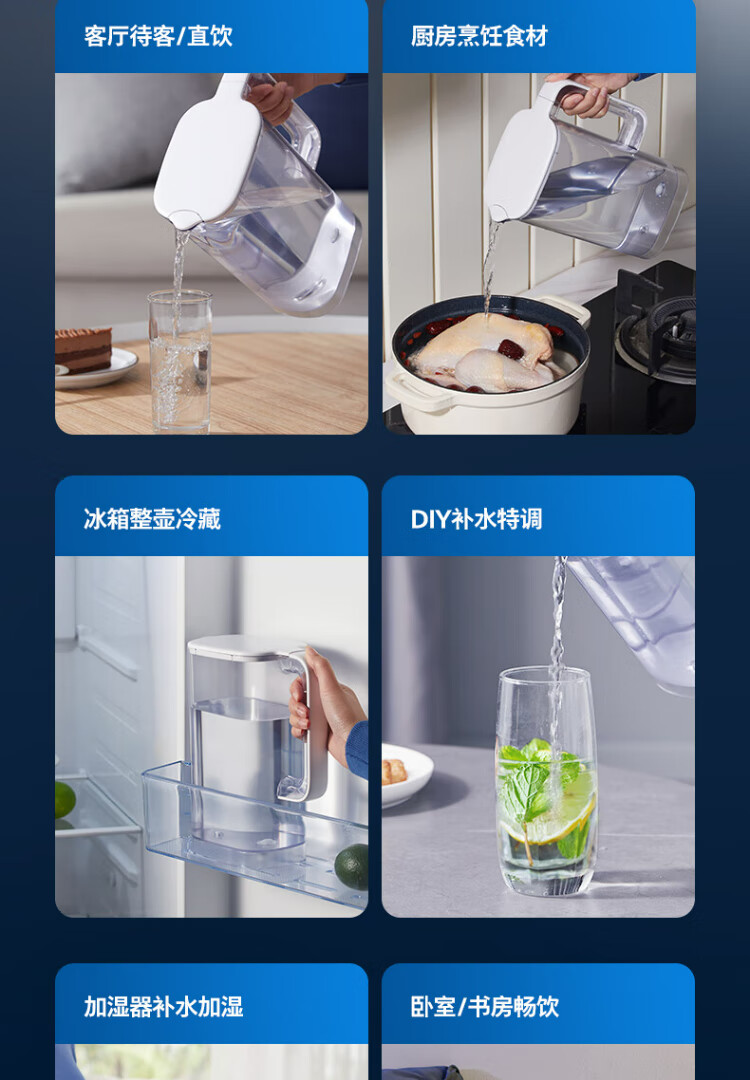 客厅待客/直饮

厨房烹饪食材

冰箱整壶冷藏

DIY补水特调

加湿器补水加湿

卧室/书房畅饮