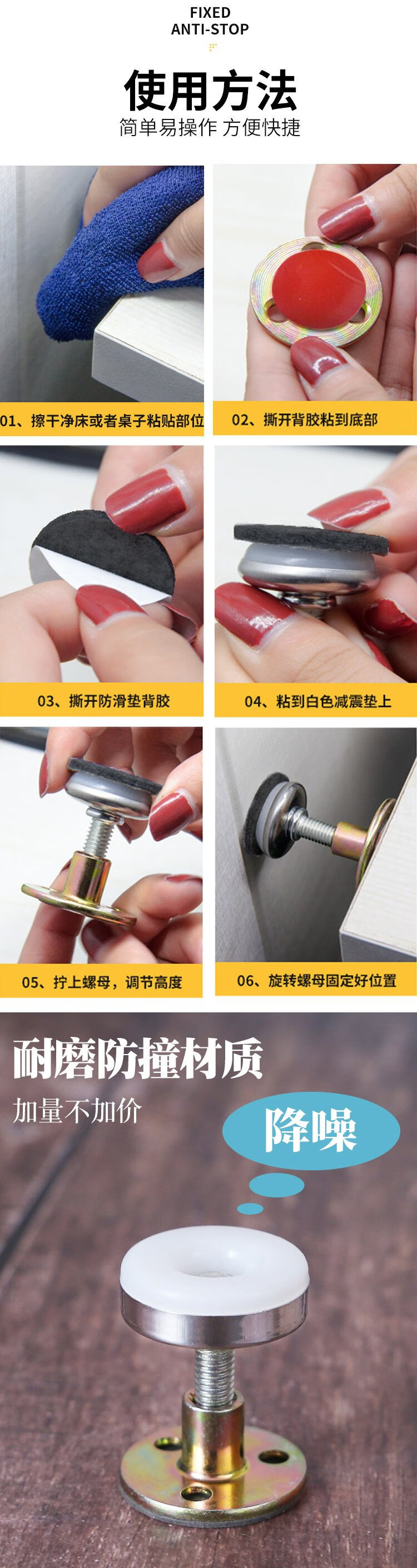 FIXED
ANTI-STOP

使用方法
简单易操作 方便快捷

01、擦干净床或者桌子粘贴部位

02、撕开背胶粘到底部

03、撕开防滑垫背胶

04、粘到白色减震垫上

05、拧上螺母，调节高度

06、旋转螺母固定好位置

耐磨防撞材质
加量不加价

降噪