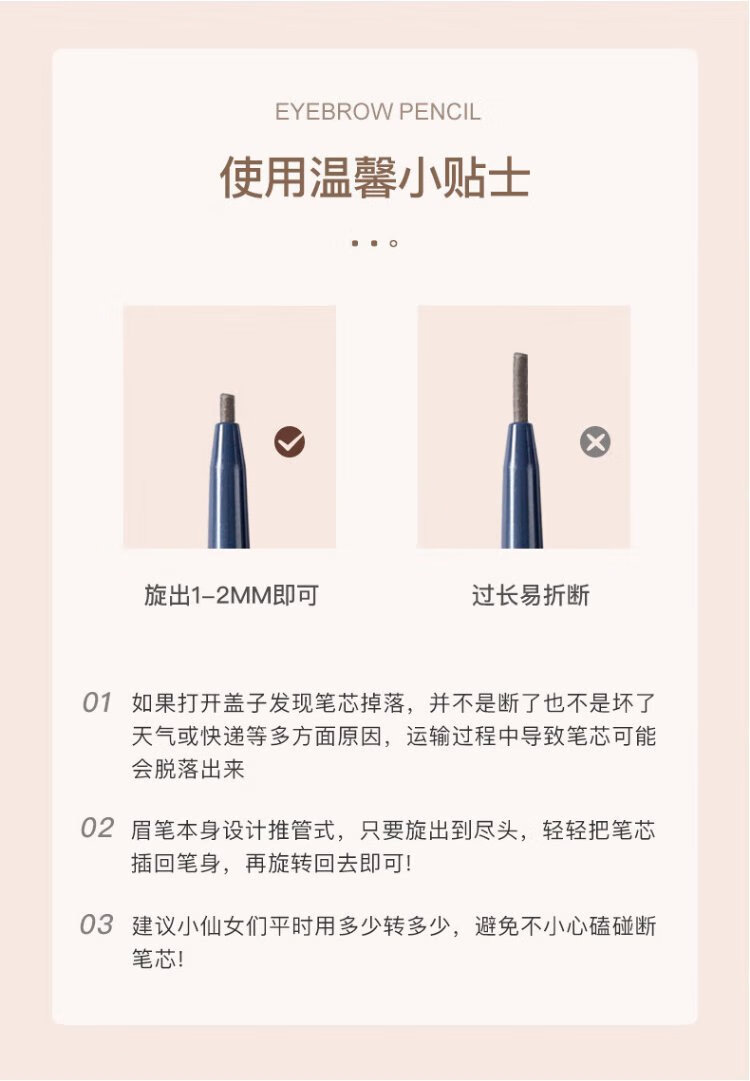 EYEBROW PENCIL

使用温馨小贴士

旋出1-2MM即可

过长易折断

01 如果打开盖子发现笔芯掉落，并不是断了也不是坏了天气或快递等多方面原因，运输过程中导致笔芯可能会脱落出来

02 眉笔本身设计推管式，只要旋出到尽头，轻轻把笔芯插回笔身，再旋转回去即可!

03 建议小仙女们平时用多少转多少，避免不小心磕碰断笔芯!