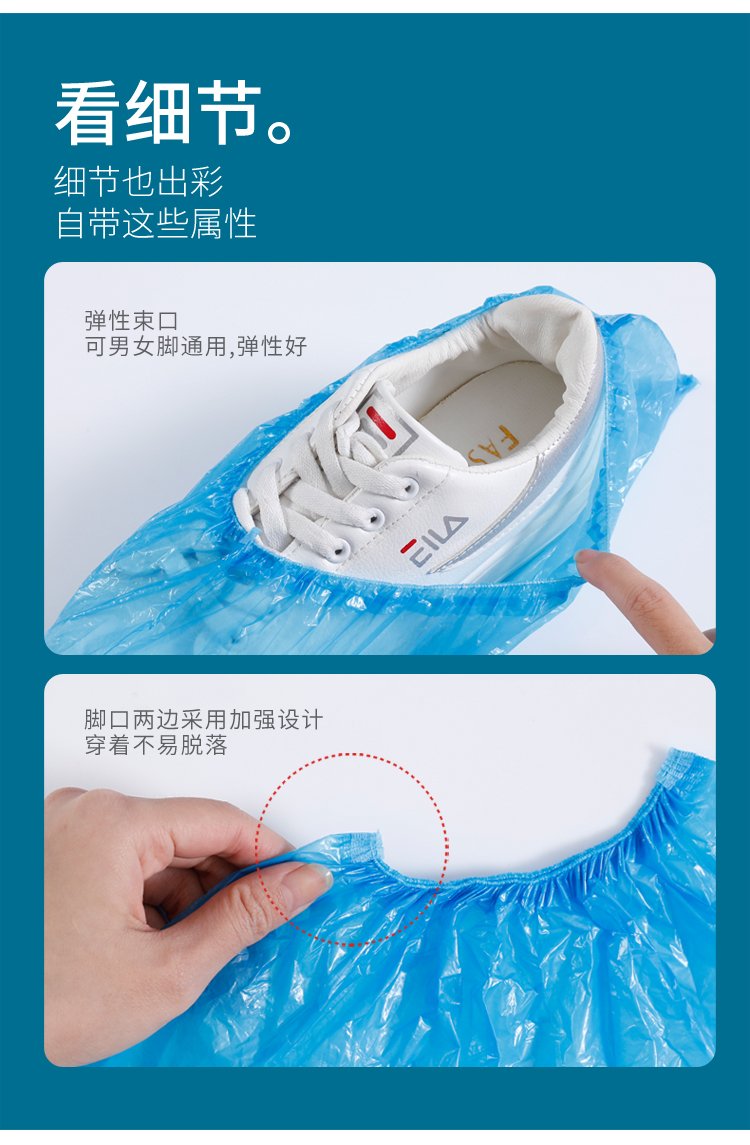 看细节。
细节也出彩
自带这些属性

弹性束口
可男女脚通用,弹性好

FILA
FAS

脚口两边采用加强设计
穿着不易脱落