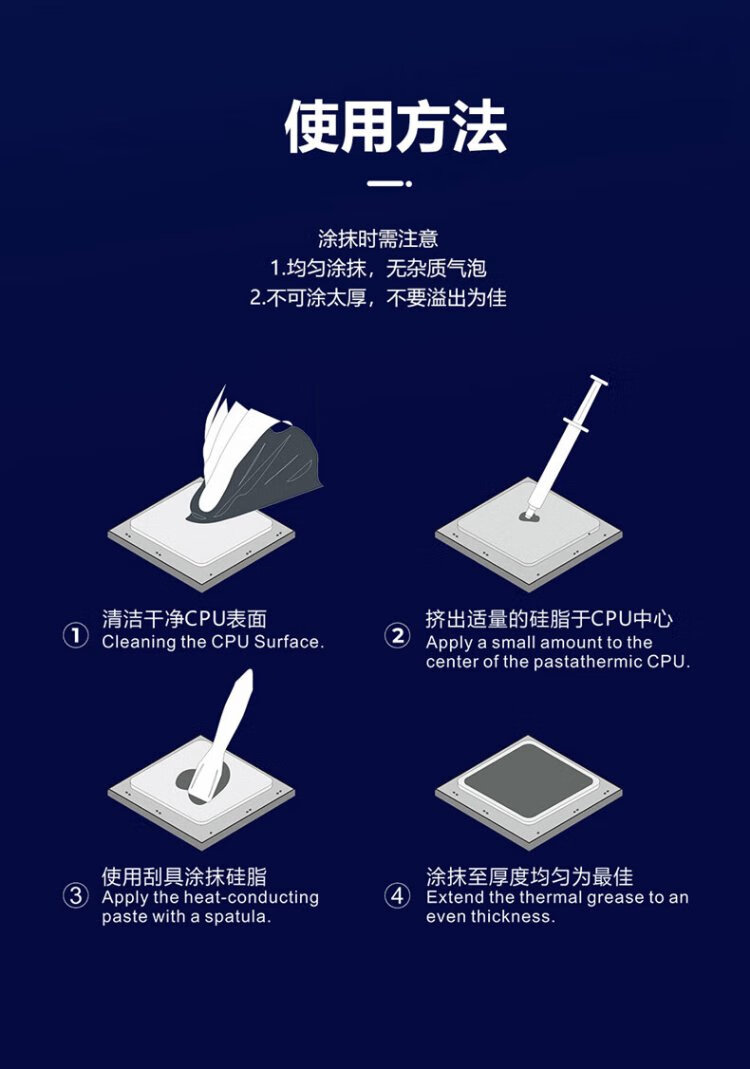 使用方法

涂抹时需注意
1.均匀涂抹，无杂质气泡
2.不可涂太厚，不要溢出为佳

① 清洁干净CPU表面
Cleaning the CPU Surface.

② 挤出适量的硅脂于CPU中心
Apply a small amount to the center of the pastathermic CPU.

③ 使用刮具涂抹硅脂
Apply the heat-conducting paste with a spatula.

④ 涂抹至厚度均匀为最佳
Extend the thermal grease to an even thickness.