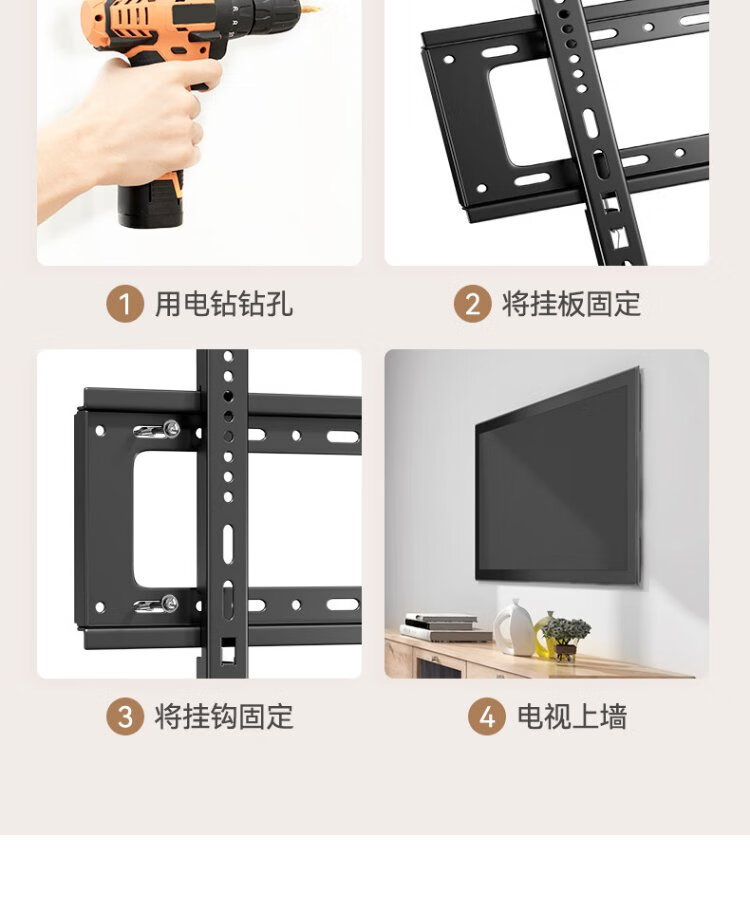 1 用电钻钻孔

2 将挂板固定

3 将挂钩固定

4 电视上墙