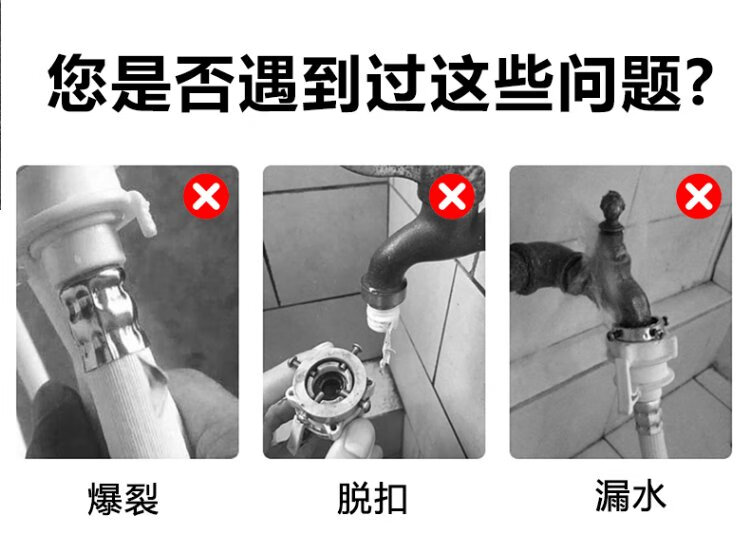 您是否遇到过这些问题?

爆裂

脱扣

漏水