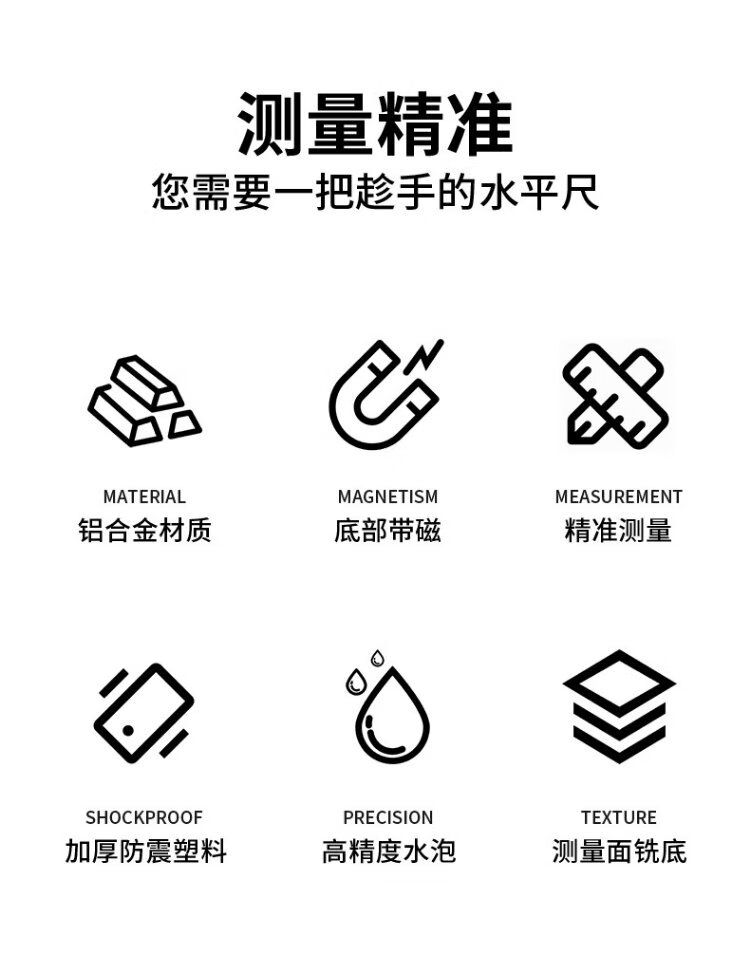 测量精准
您需要一把趁手的水平尺

MATERIAL
铝合金材质

MAGNETISM
底部带磁

MEASUREMENT
精准测量

SHOCKPROOF
加厚防震塑料

PRECISION
高精度水泡

TEXTURE
测量面铣底