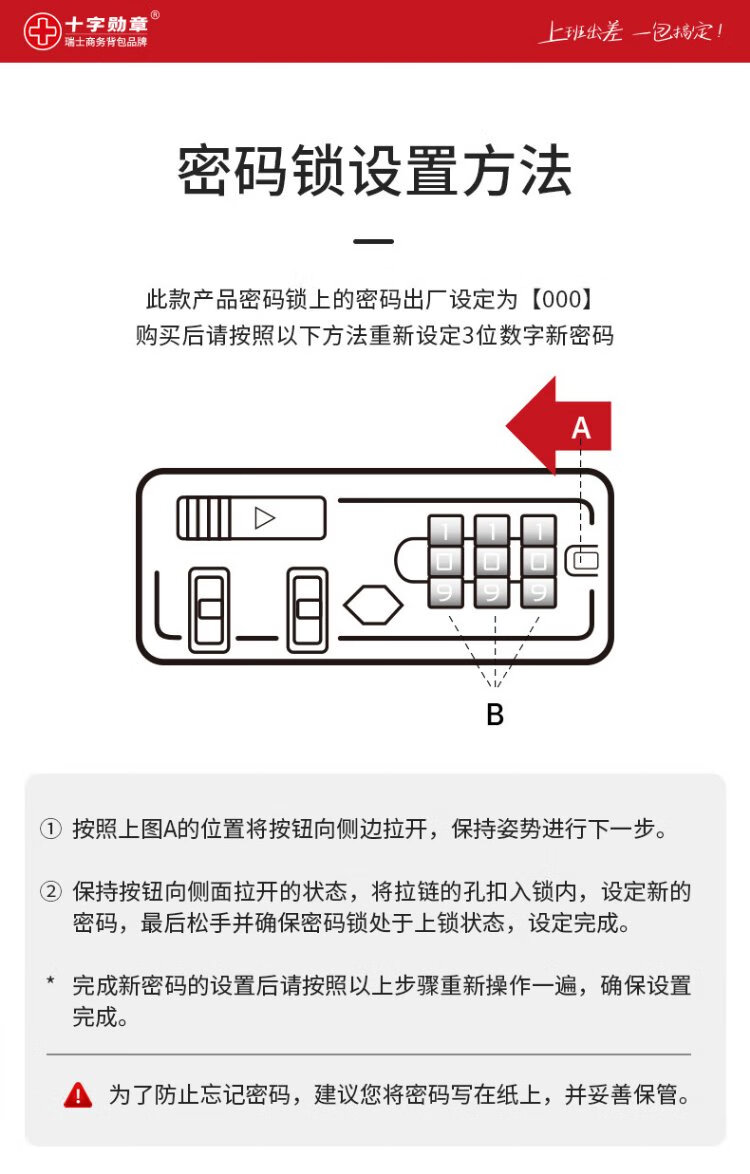 十字勋章®
瑞士商务背包品牌

上班出差 一包搞定!

密码锁设置方法

此款产品密码锁上的密码出厂设定为【000】
购买后请按照以下方法重新设定3位数字新密码

A

1 1 1
0 0 0
9 9 9

B

① 按照上图A的位置将按钮向侧边拉开，保持姿势进行下一步。

② 保持按钮向侧面拉开的状态，将拉链的孔扣入锁内，设定新的密码，最后松手并确保密码锁处于上锁状态，设定完成。

* 完成新密码的设置后请按照以上步骤重新操作一遍，确保设置完成。

为了防止忘记密码，建议您将密码写在纸上，并妥善保管。