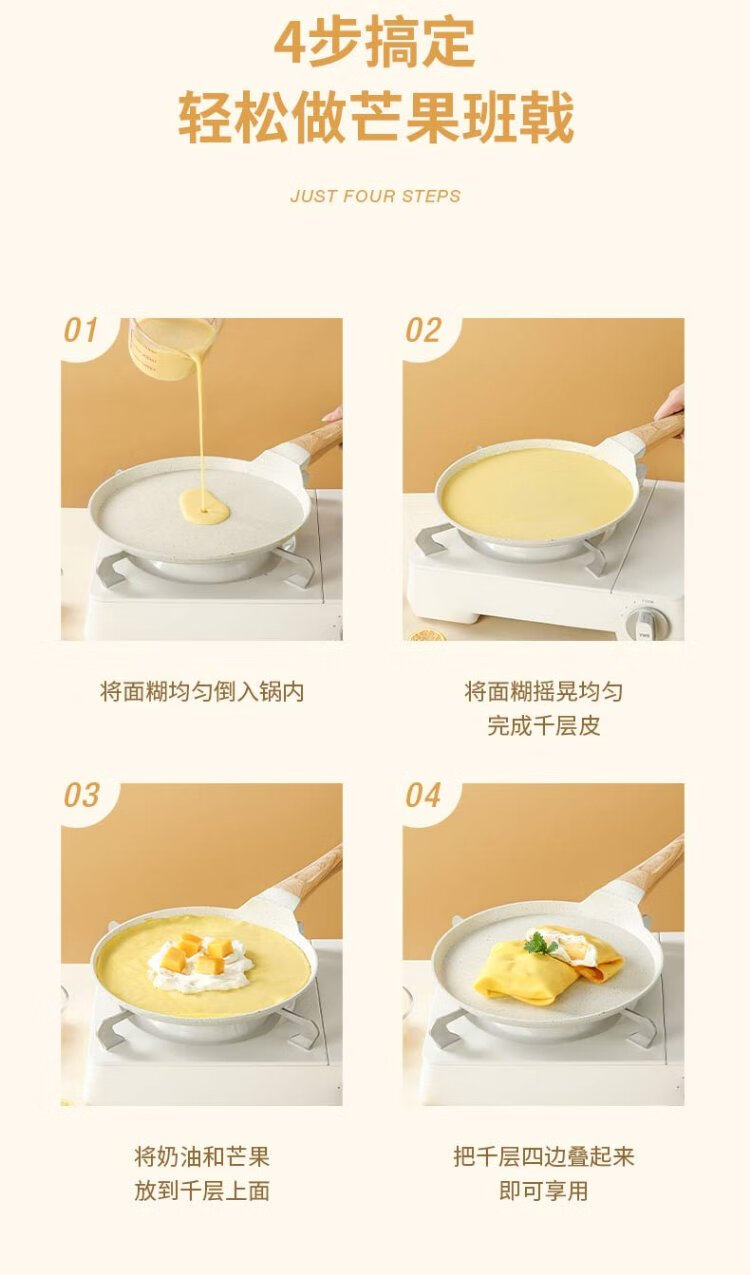 4步搞定
轻松做芒果班戟

JUST FOUR STEPS

01

将面糊均匀倒入锅内

02

将面糊摇晃均匀
完成千层皮

03

将奶油和芒果
放到千层上面

04

把千层四边叠起来
即可享用