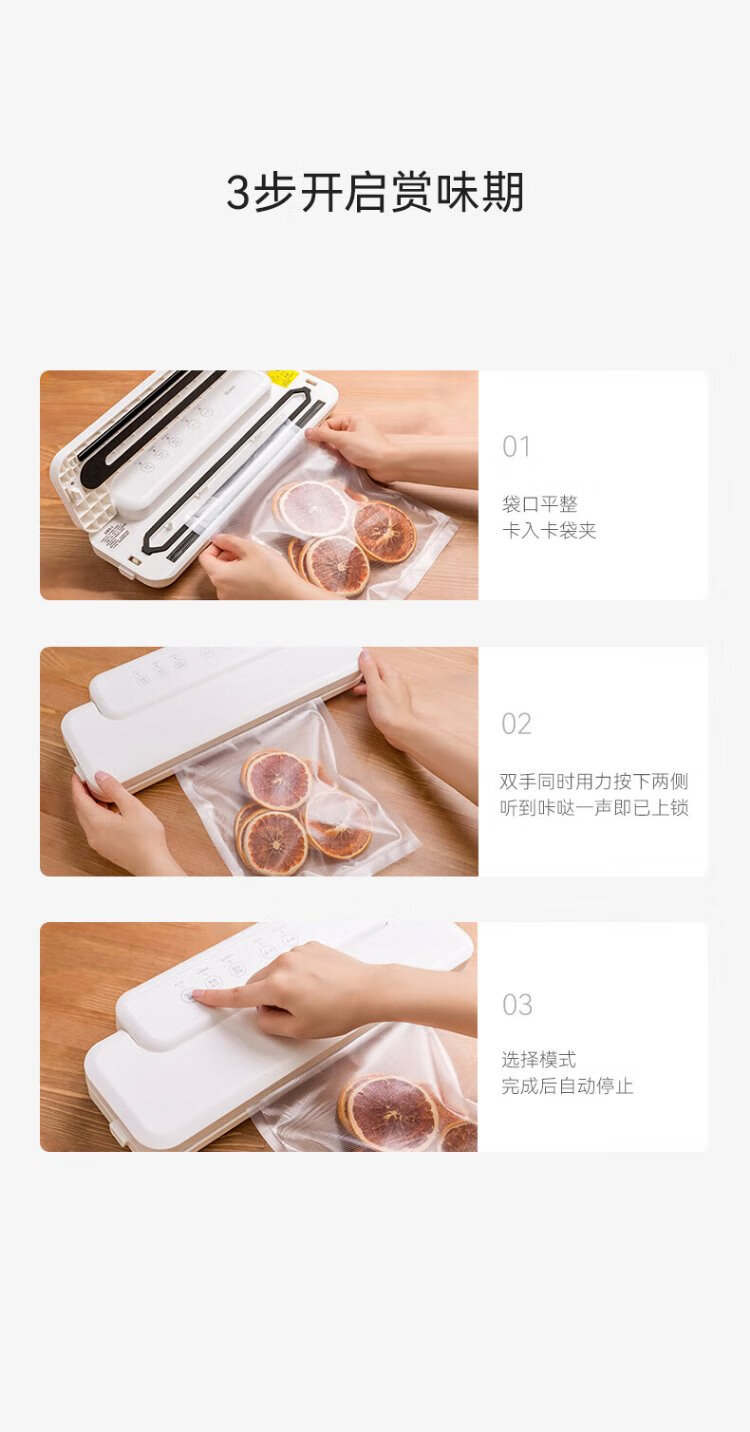 3步开启赏味期

01

袋口平整
卡入卡袋夹

02

双手同时用力按下两侧
听到咔哒一声即已上锁

03

选择模式
完成后自动停止