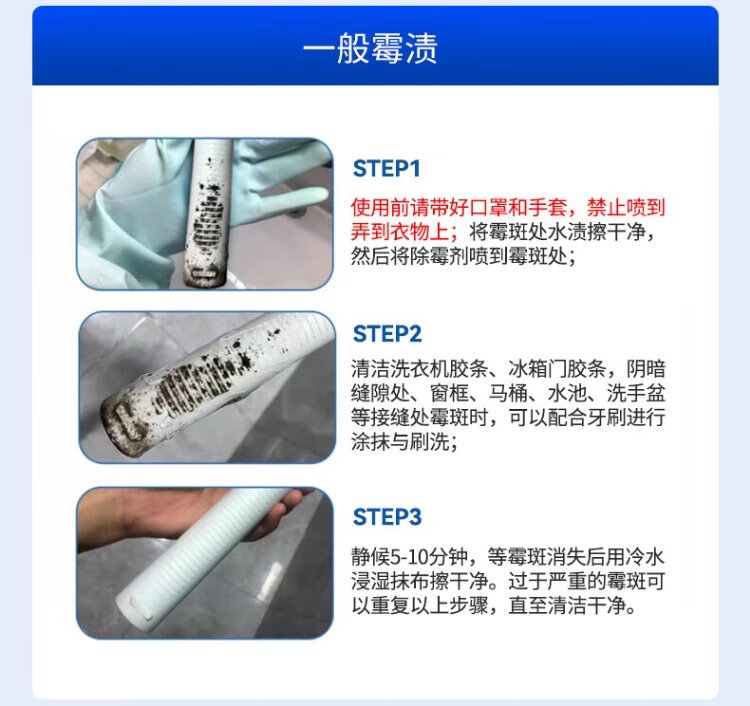 一般霉渍

STEP1

使用前请带好口罩和手套，禁止喷到弄到衣物上；将霉斑处水渍擦干净，然后将除霉剂喷到霉斑处；

STEP2

清洁洗衣机胶条、冰箱门胶条，阴暗缝隙处、窗框、马桶、水池、洗手盆等接缝处霉斑时，可以配合牙刷进行涂抹与刷洗；

STEP3

静候5-10分钟，等霉斑消失后用冷水浸湿抹布擦干净。过于严重的霉斑可以重复以上步骤，直至清洁干净。