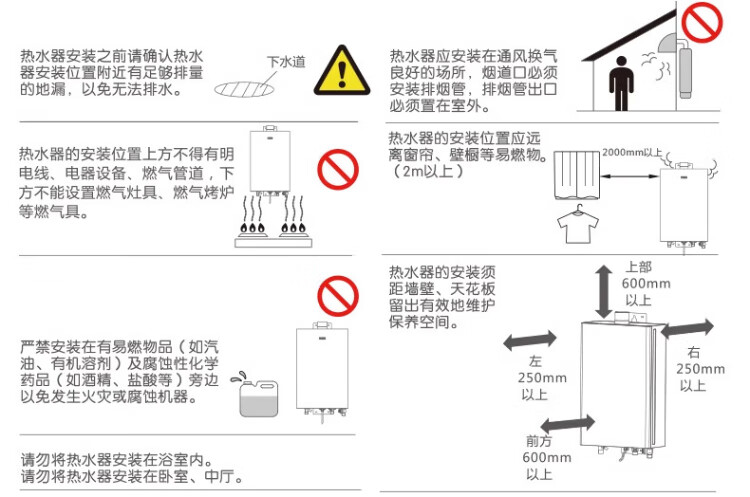 热水器安装之前请确认热水器安装位置附近有足够排量的地漏，以免无法排水。

下水道

热水器的安装位置上方不得有明电线、电器设备、燃气管道，下方不能设置燃气灶具、燃气烤炉等燃气具。

严禁安装在有易燃物品（如汽油、有机溶剂）及腐蚀性化学药品（如酒精、盐酸等）旁边以免发生火灾或腐蚀机器。

请勿将热水器安装在浴室内。
请勿将热水器安装在卧室、中厅。

热水器应安装在通风换气良好的场所，烟道口必须安装排烟管，排烟管出口必须置在室外。

热水器的安装位置应远离窗帘、壁橱等易燃物。（2m以上）

2000mm以上

热水器的安装须距墙壁、天花板留出有效地维护保养空间。

上部
600mm
以上

左
250mm
以上

右
250mm
以上

前方
600mm
以上