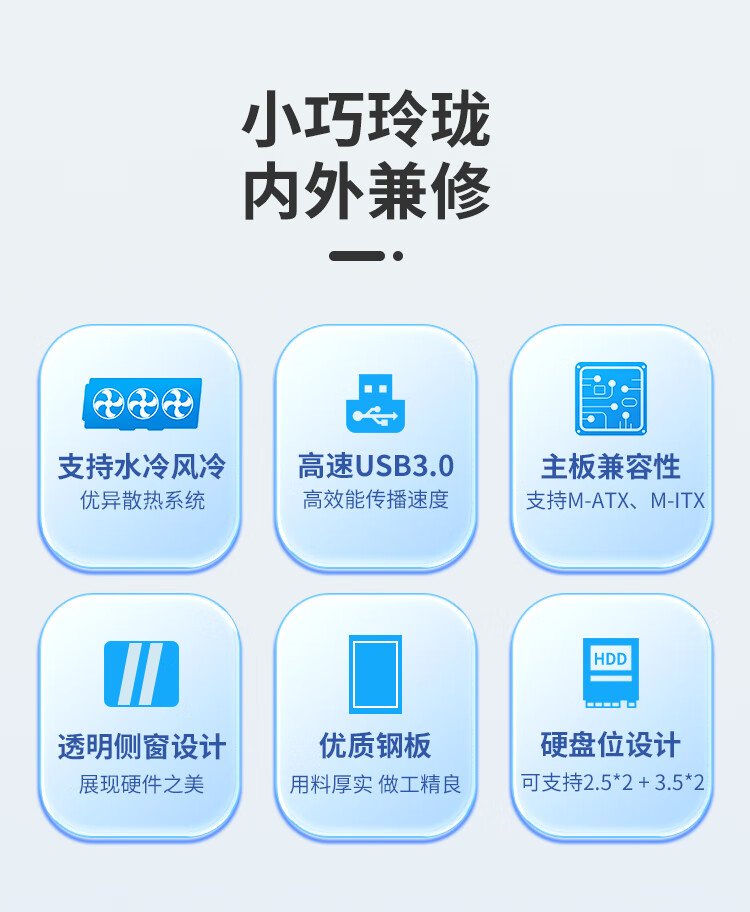 小巧玲珑
内外兼修

支持水冷风冷
优异散热系统

高速USB3.0
高效能传播速度

主板兼容性
支持M-ATX、M-ITX

透明侧窗设计
展现硬件之美

优质钢板
用料厚实 做工精良

HDD
硬盘位设计
可支持2.5*2 + 3.5*2