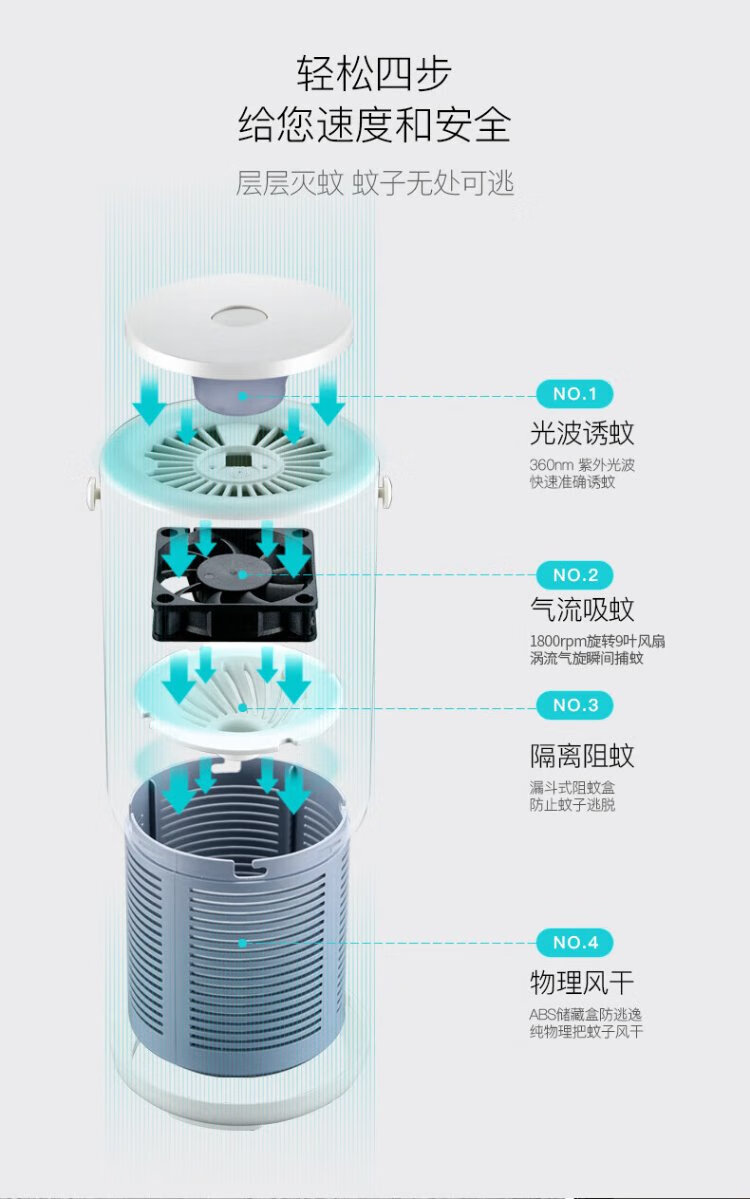 轻松四步
给您速度和安全

层层灭蚊 蚊子无处可逃

NO.1
光波诱蚊
360nm 紫外光波
快速准确诱蚊

NO.2
气流吸蚊
1800rpm旋转9叶风扇
涡流气旋瞬间捕蚊

NO.3
隔离阻蚊
漏斗式阻蚊盒
防止蚊子逃脱

NO.4
物理风干
ABS储藏盒防逃逸
纯物理把蚊子风干