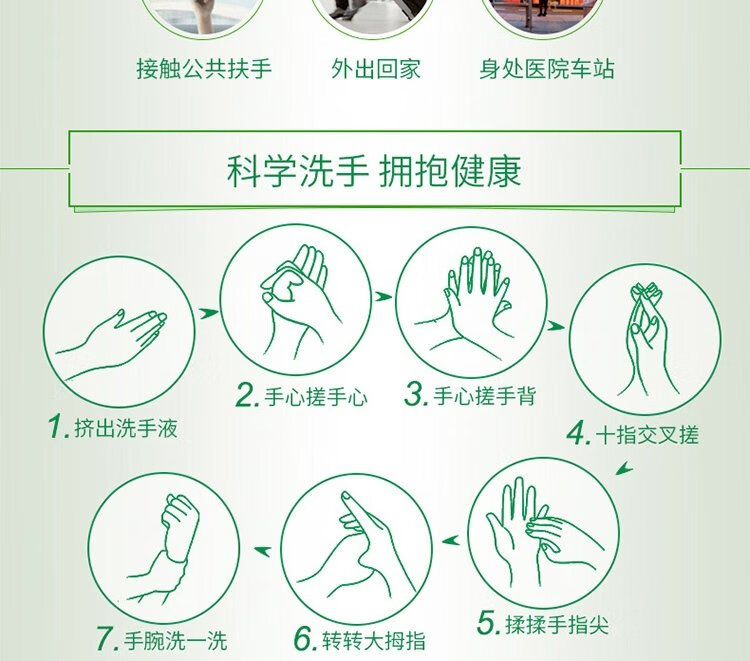 接触公共扶手

外出回家

身处医院车站

科学洗手 拥抱健康

1. 挤出洗手液

2. 手心搓手心

3. 手心搓手背

4. 十指交叉搓

5. 揉揉手指尖

6. 转转大拇指

7. 手腕洗一洗