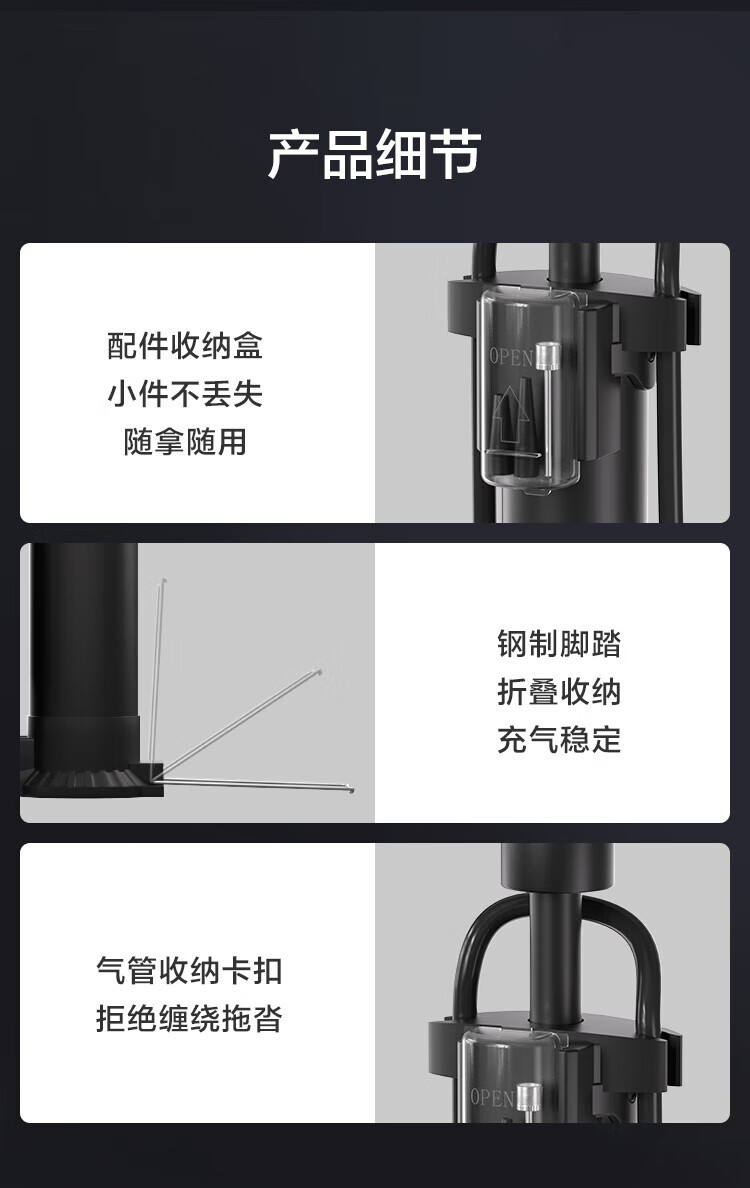 产品细节

配件收纳盒
小件不丢失
随拿随用

OPEN

钢制脚踏
折叠收纳
充气稳定

气管收纳卡扣
拒绝缠绕拖沓

OPEN