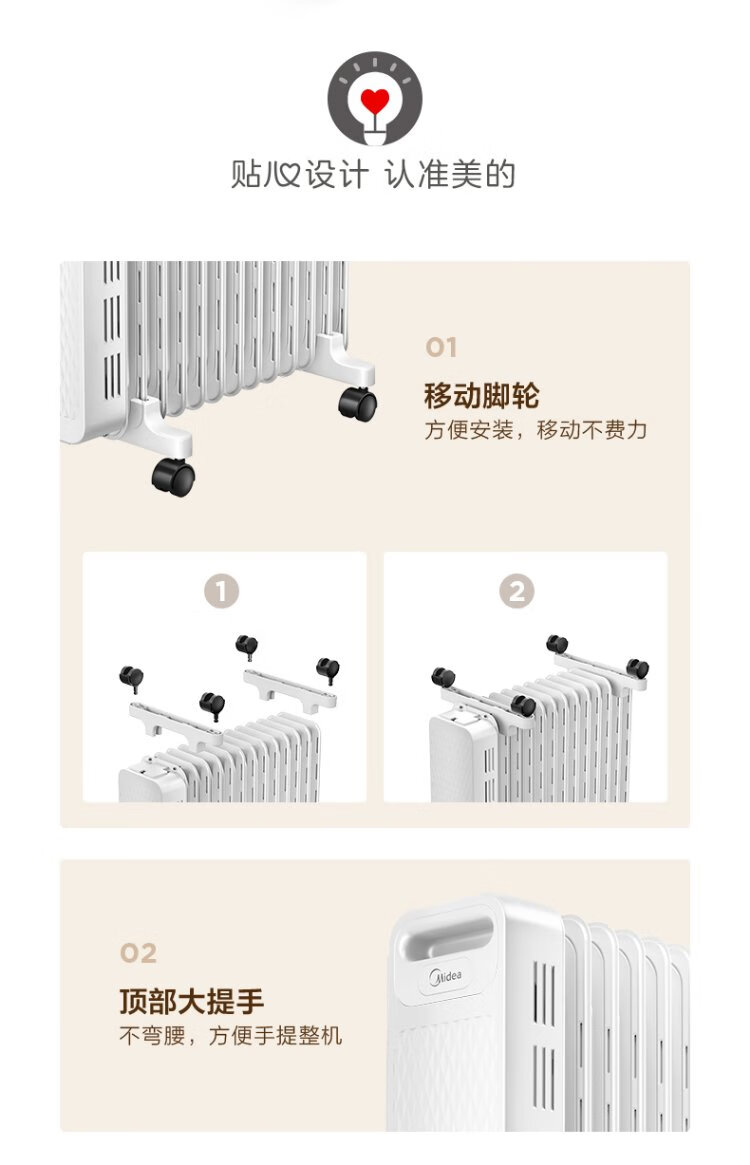 贴心设计 认准美的

01
移动脚轮
方便安装，移动不费力

1

2

02
顶部大提手
不弯腰，方便手提整机

Midea