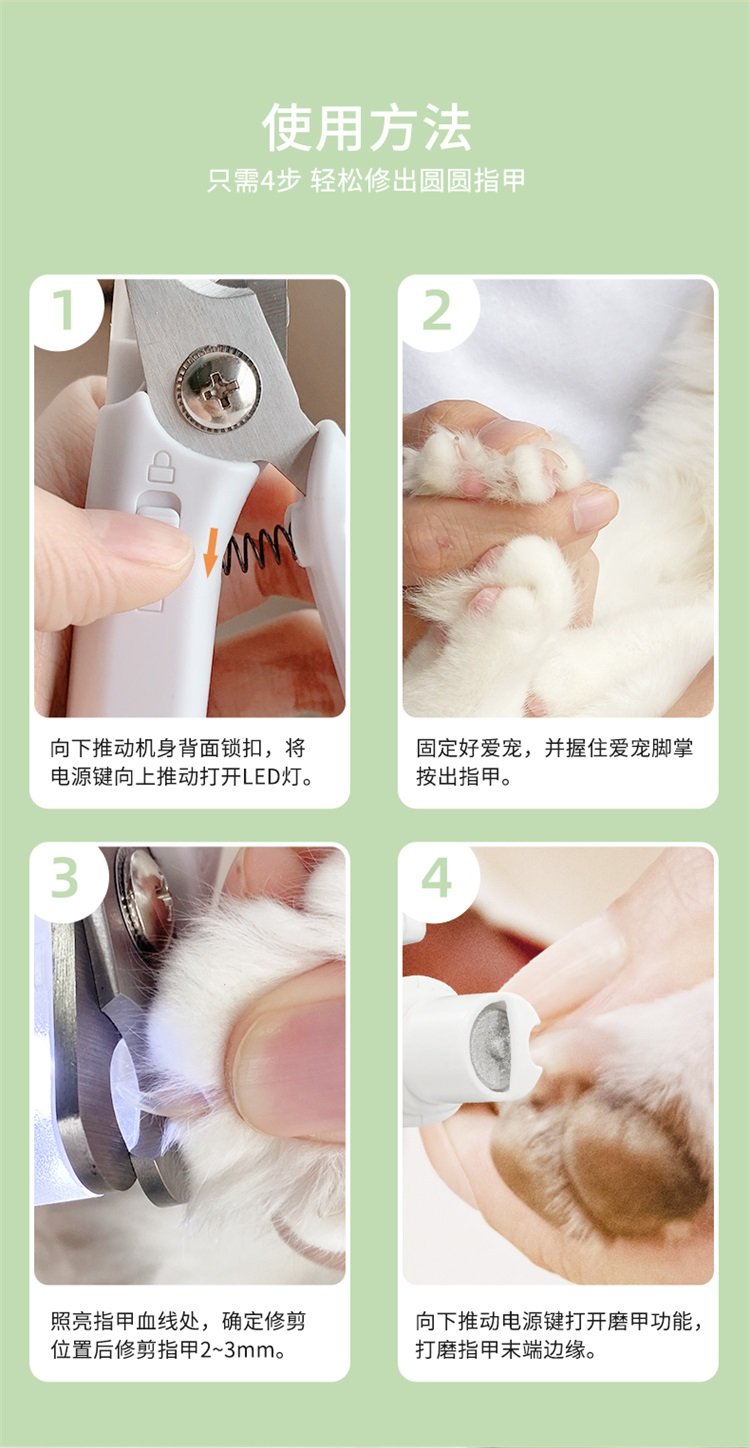 使用方法
只需4步 轻松修出圆圆指甲

1

向下推动机身背面锁扣，将电源键向上推动打开LED灯。

2

固定好爱宠，并握住爱宠脚掌按出指甲。

3

照亮指甲血线处，确定修剪位置后修剪指甲2~3mm。

4

向下推动电源键打开磨甲功能，打磨指甲末端边缘。