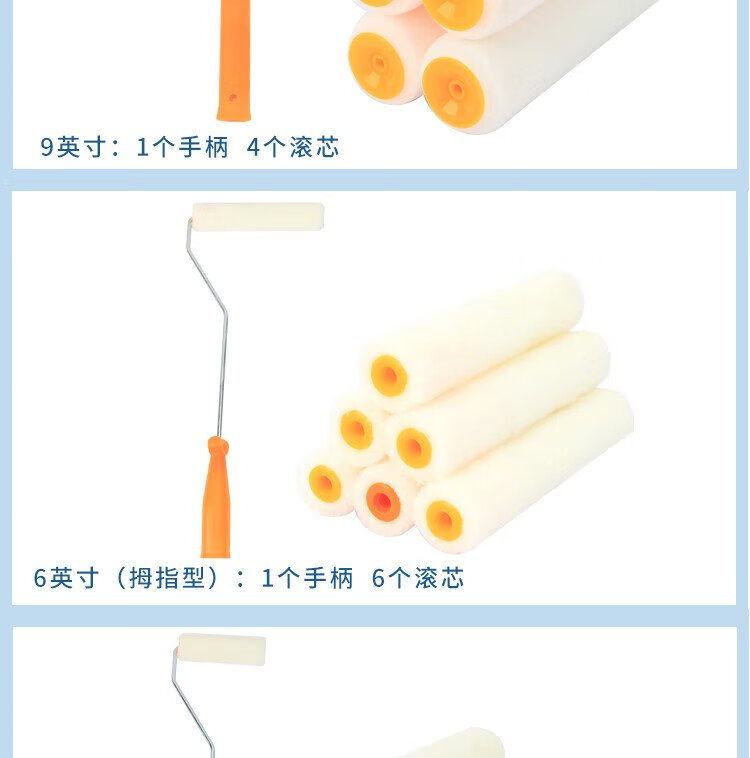 9英寸：1个手柄 4个滚芯

6英寸（拇指型）：1个手柄 6个滚芯