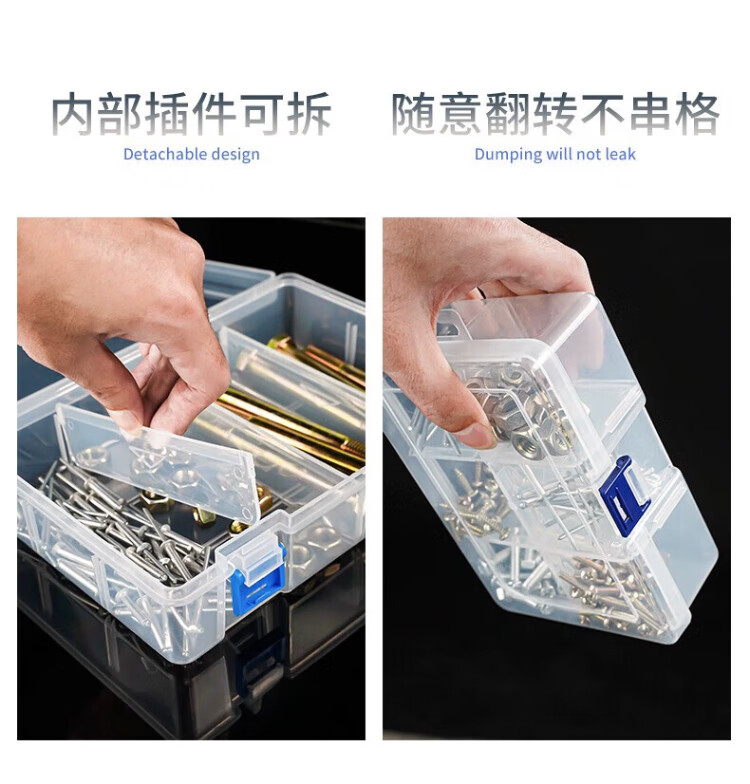 内部插件可拆
Detachable design

随意翻转不串格
Dumping will not leak