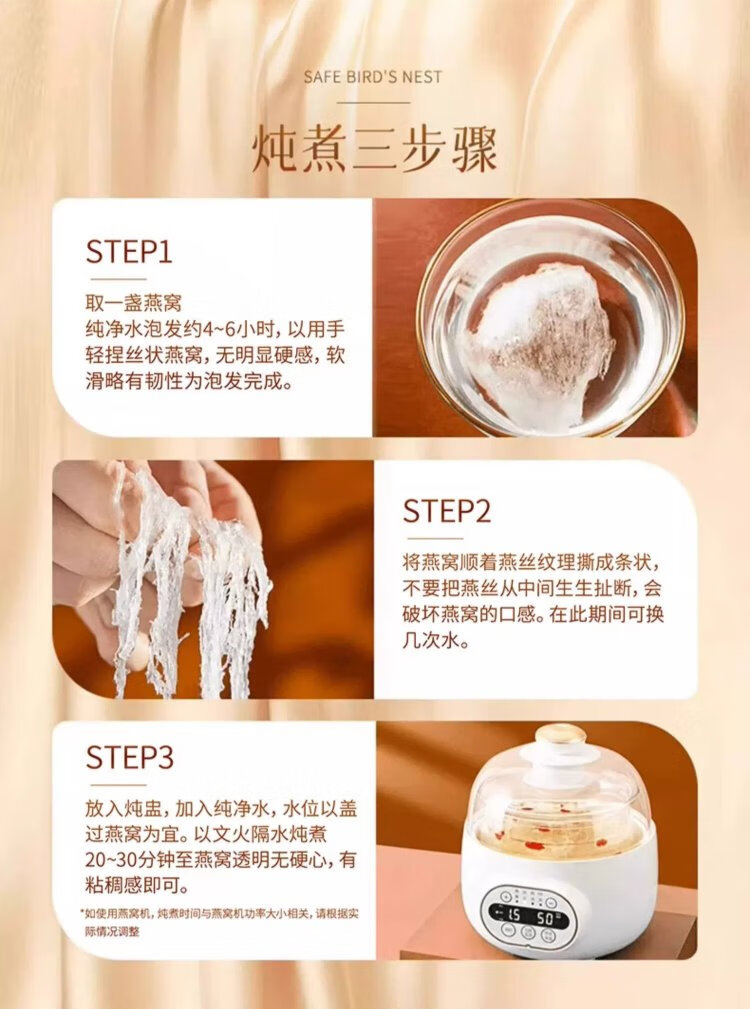 SAFE BIRD'S NEST

炖煮三步骤

STEP1

取一盏燕窝
纯净水泡发约4~6小时，以用手轻捏丝状燕窝，无明显硬感，软滑略有韧性为泡发完成。

STEP2

将燕窝顺着燕丝纹理撕成条状，不要把燕丝从中间生生扯断，会破坏燕窝的口感。在此期间可换几次水。

STEP3

放入炖盅，加入纯净水，水位以盖过燕窝为宜。以文火隔水炖煮20~30分钟至燕窝透明无硬心，有粘稠感即可。

*如使用燕窝机，炖煮时间与燕窝机功率大小相关，请根据实际情况调整

15 50