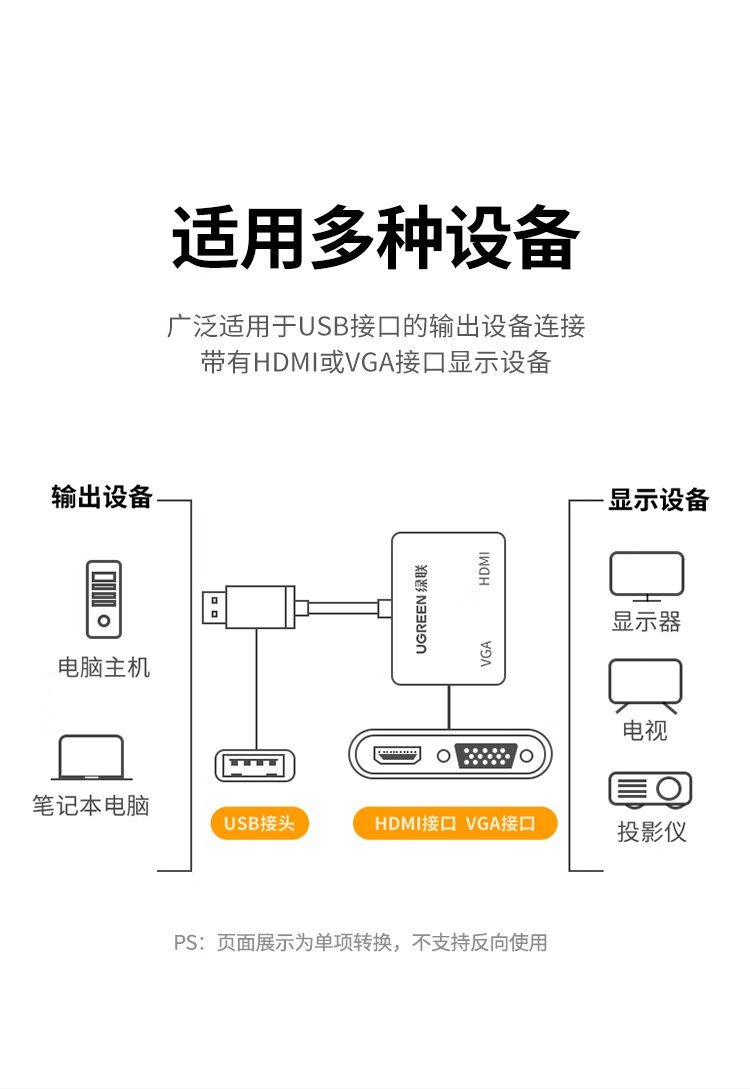 适用多种设备

广泛适用于USB接口的输出设备连接
带有HDMI或VGA接口显示设备

输出设备

电脑主机

笔记本电脑

UGREEN 绿联

HDMI

VGA

USB接头

HDMI接口 VGA接口

显示设备

显示器

电视

投影仪

PS：页面展示为单项转换，不支持反向使用