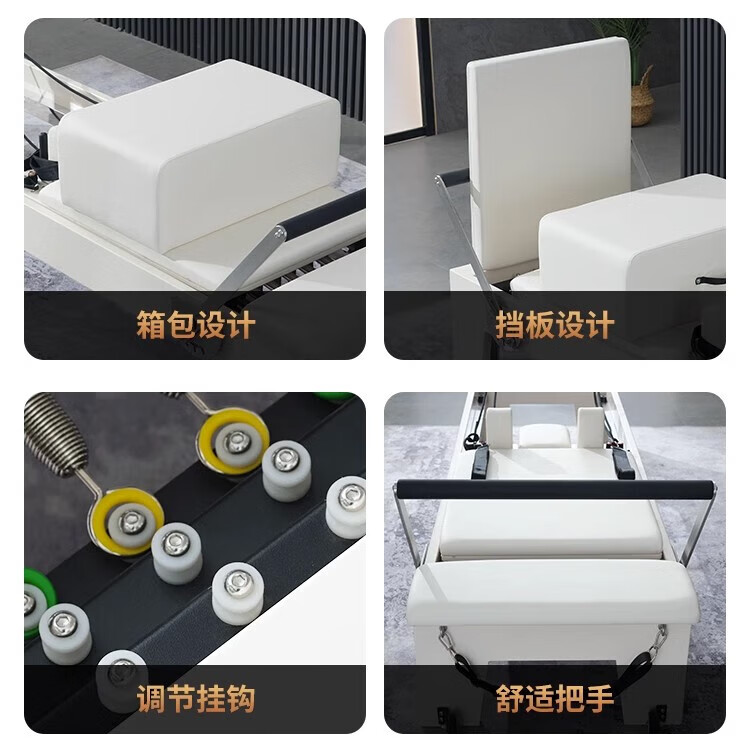 箱包设计

挡板设计

调节挂钩

舒适把手