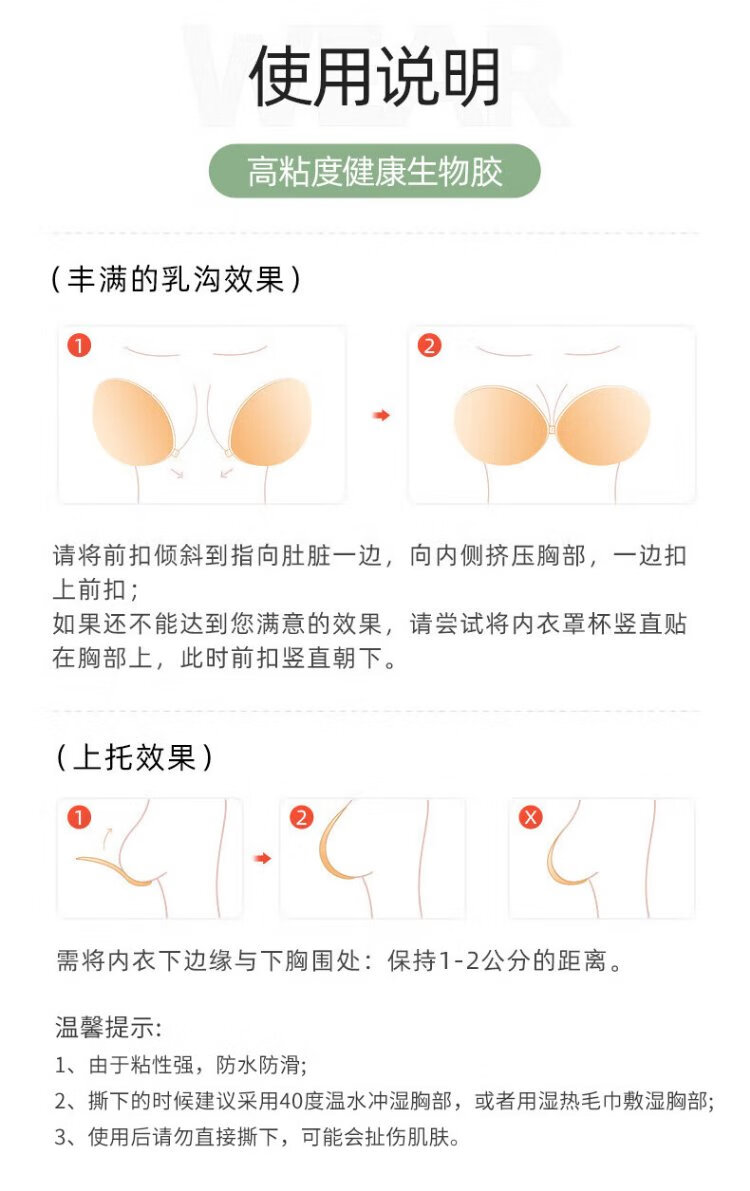 WEAR

使用说明

高粘度健康生物胶

（丰满的乳沟效果）

1

2

请将前扣倾斜到指向肚脏一边，向内侧挤压胸部，一边扣上前扣；
如果还不能达到您满意的效果，请尝试将内衣罩杯竖直贴在胸部上，此时前扣竖直朝下。

（上托效果）

1

2

X

需将内衣下边缘与下胸围处：保持1-2公分的距离。

温馨提示:
1、由于粘性强，防水防滑;
2、撕下的时候建议采用40度温水冲湿胸部，或者用湿热毛巾敷湿胸部;
3、使用后请勿直接撕下，可能会扯伤肌肤。