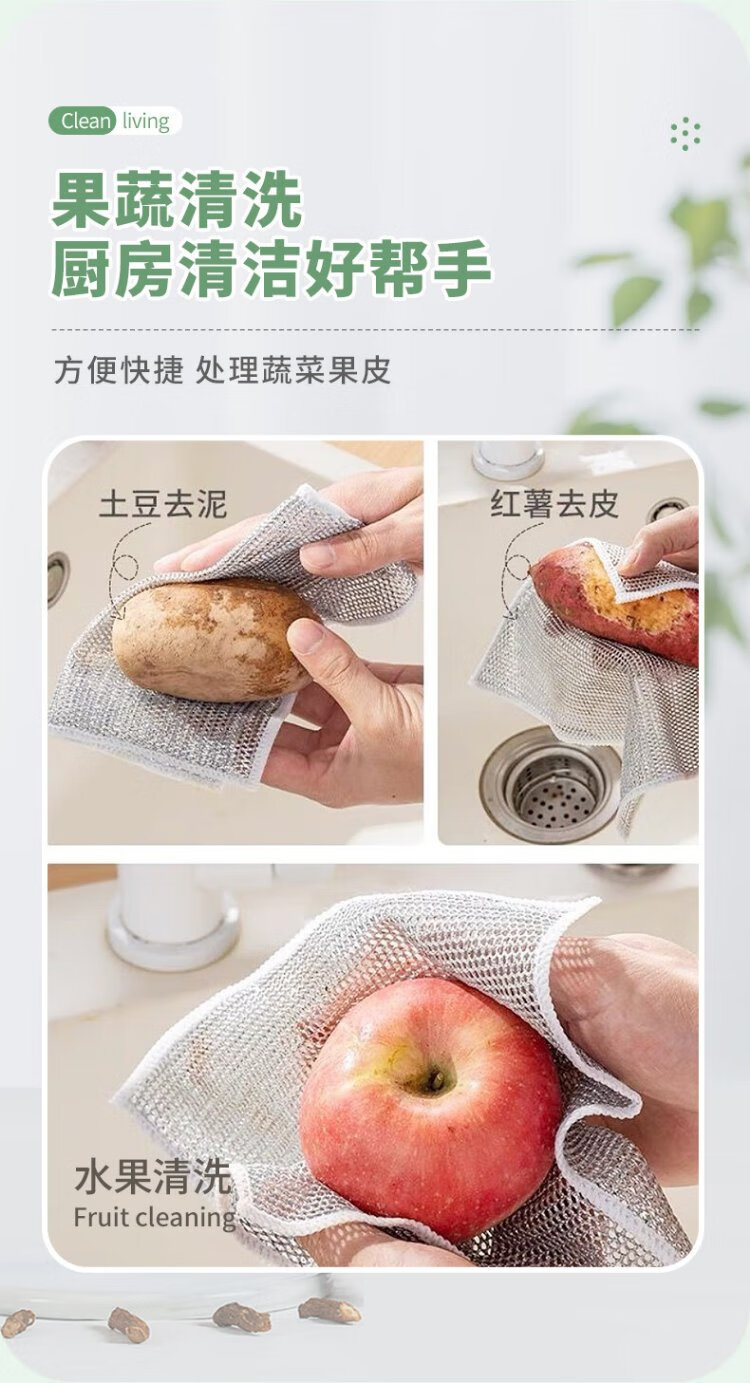 Clean living

果蔬清洗
厨房清洁好帮手

方便快捷 处理蔬菜果皮

土豆去泥

红薯去皮

水果清洗
Fruit cleaning