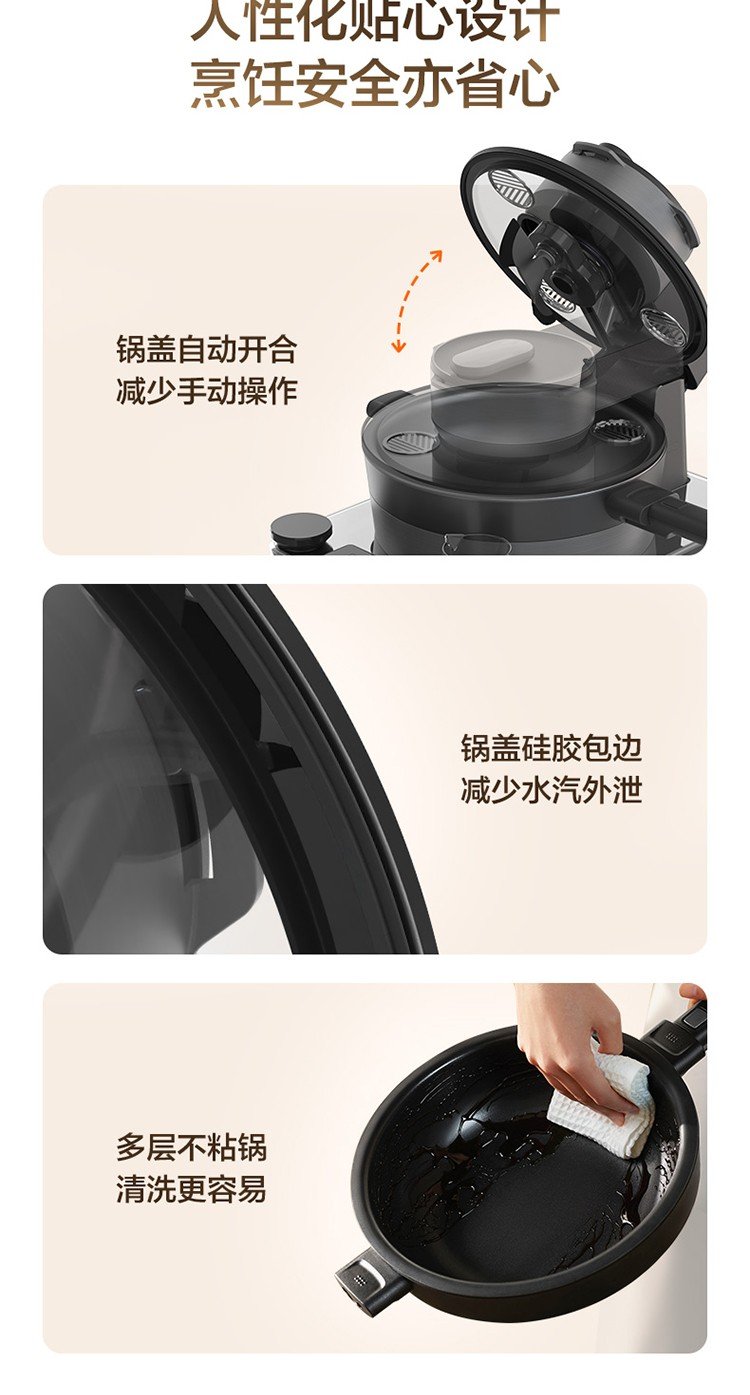 人性化贴心设计
烹饪安全亦省心

锅盖自动开合
减少手动操作

锅盖硅胶包边
减少水汽外泄

多层不粘锅
清洗更容易