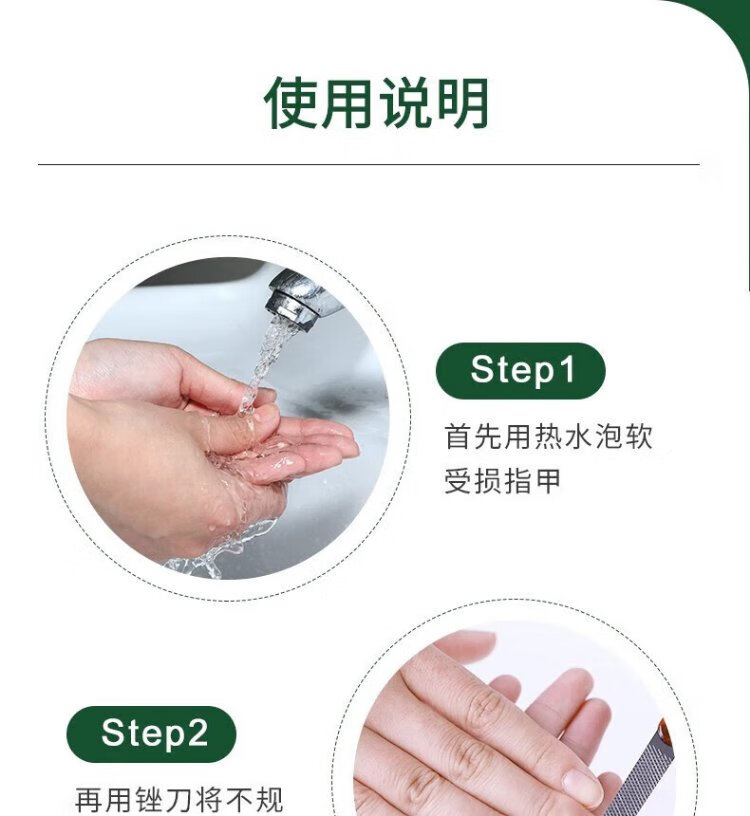 使用说明

Step1

首先用热水泡软受损指甲

Step2

再用锉刀将不规