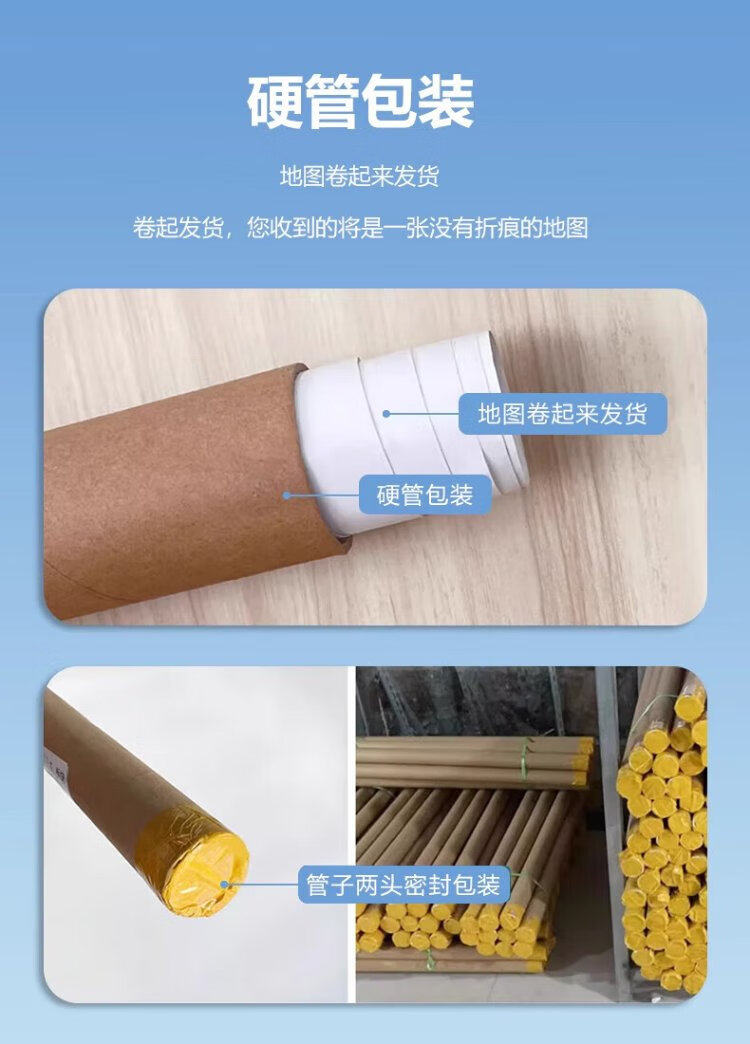 硬管包装

地图卷起来发货

卷起发货，您收到的将是一张没有折痕的地图

地图卷起来发货

硬管包装

管子两头密封包装