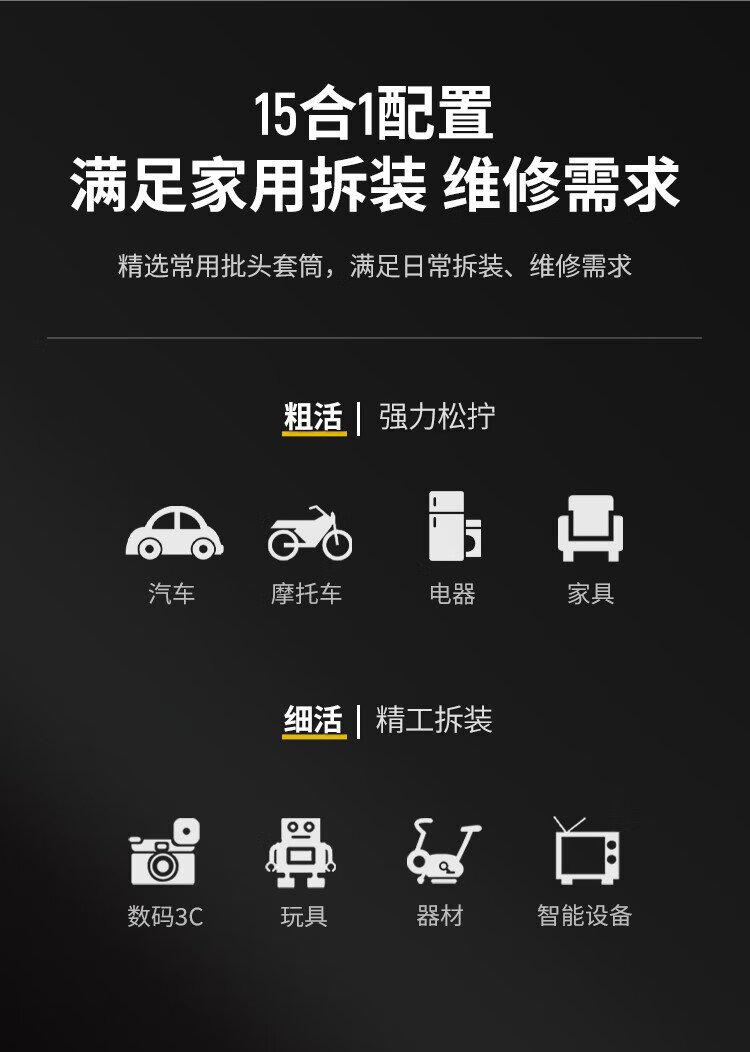 15合1配置
满足家用拆装 维修需求

精选常用批头套筒，满足日常拆装、维修需求

粗活 | 强力松拧

汽车 摩托车 电器 家具

细活 | 精工拆装

数码3C 玩具 器材 智能设备