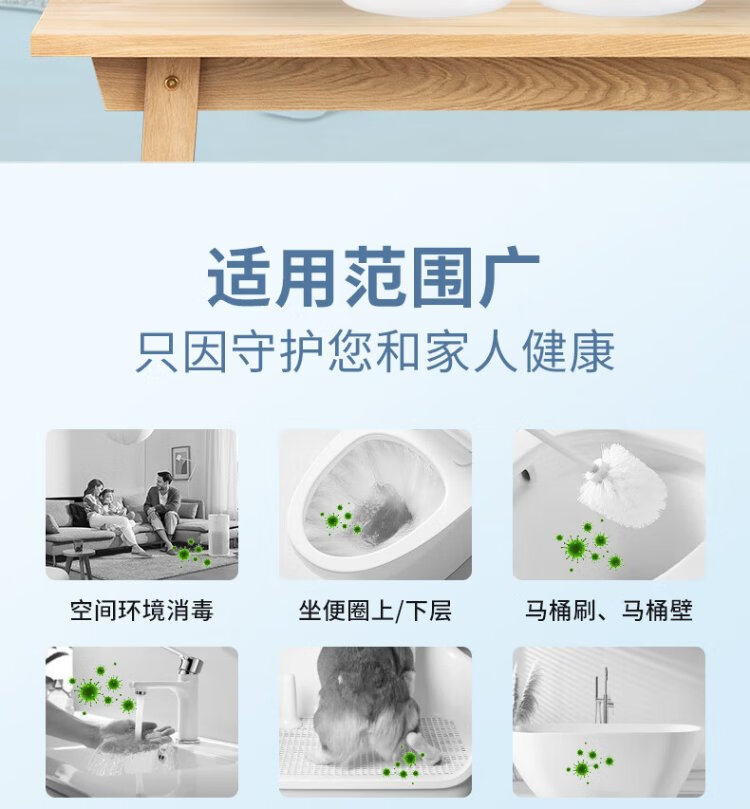 适用范围广
只因守护您和家人健康

空间环境消毒

坐便圈上/下层

马桶刷、马桶壁