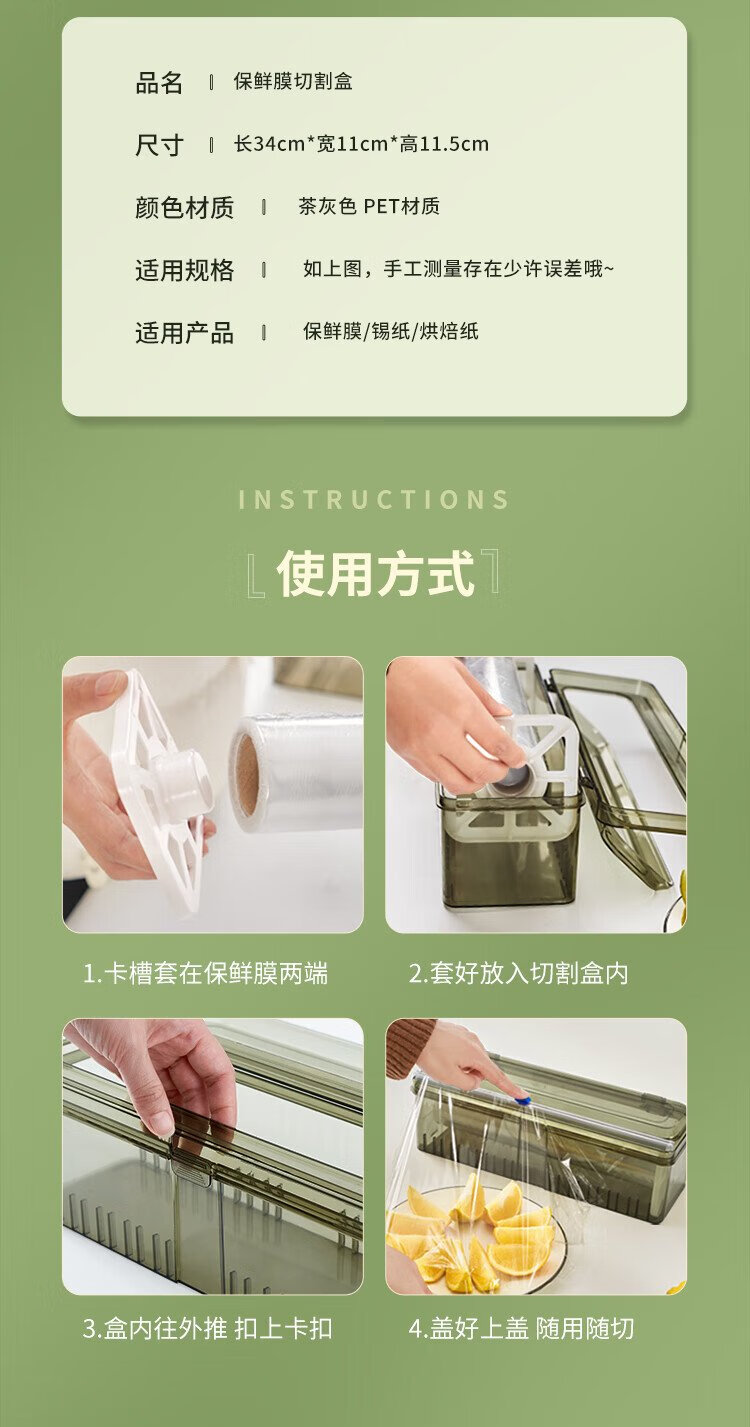 品名 | 保鲜膜切割盒

尺寸 | 长34cm*宽11cm*高11.5cm

颜色材质 | 茶灰色 PET材质

适用规格 | 如上图，手工测量存在少许误差哦~

适用产品 | 保鲜膜/锡纸/烘焙纸

INSTRUCTIONS

使用方式

1.卡槽套在保鲜膜两端

2.套好放入切割盒内

3.盒内往外推 扣上卡扣

4.盖好上盖 随用随切