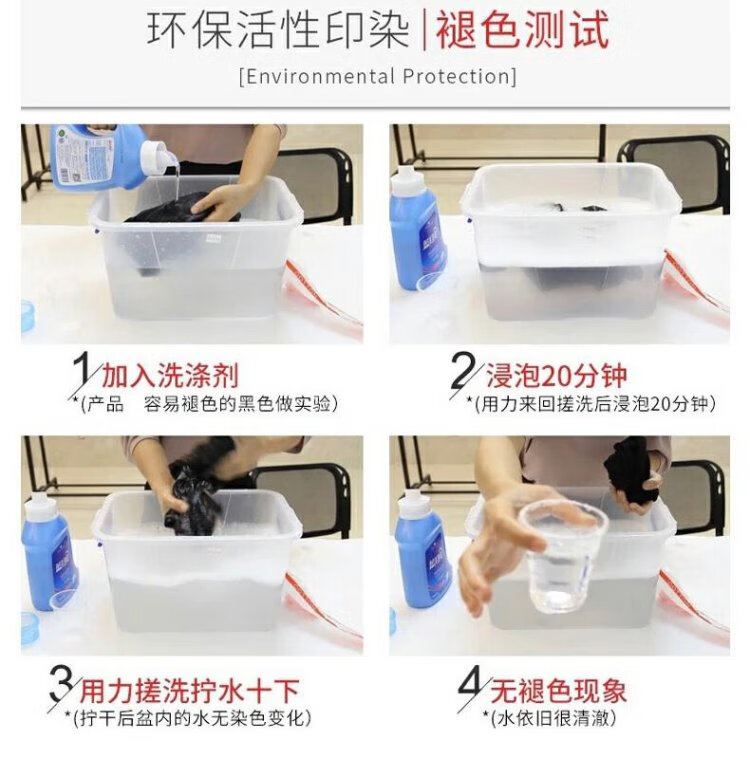 环保活性印染 | 褪色测试

[Environmental Protection]

1 加入洗涤剂
*(产品 容易褪色的黑色做实验)

2 浸泡20分钟
*(用力来回搓洗后浸泡20分钟)

3 用力搓洗拧水十下
*(拧干后盆内的水无染色变化)

4 无褪色现象
*(水依旧很清澈)