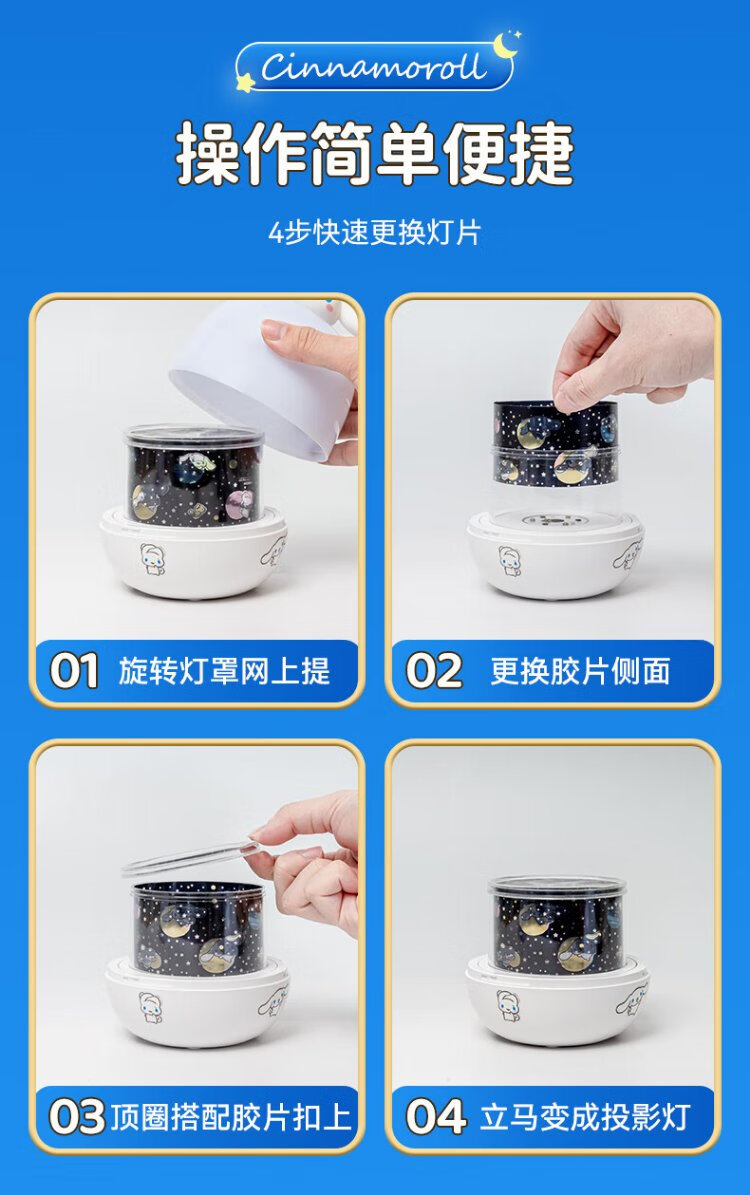 Cinnamoroll

操作简单便捷

4步快速更换灯片

01 旋转灯罩网上提

02 更换胶片侧面

03 顶圈搭配胶片扣上

04 立马变成投影灯