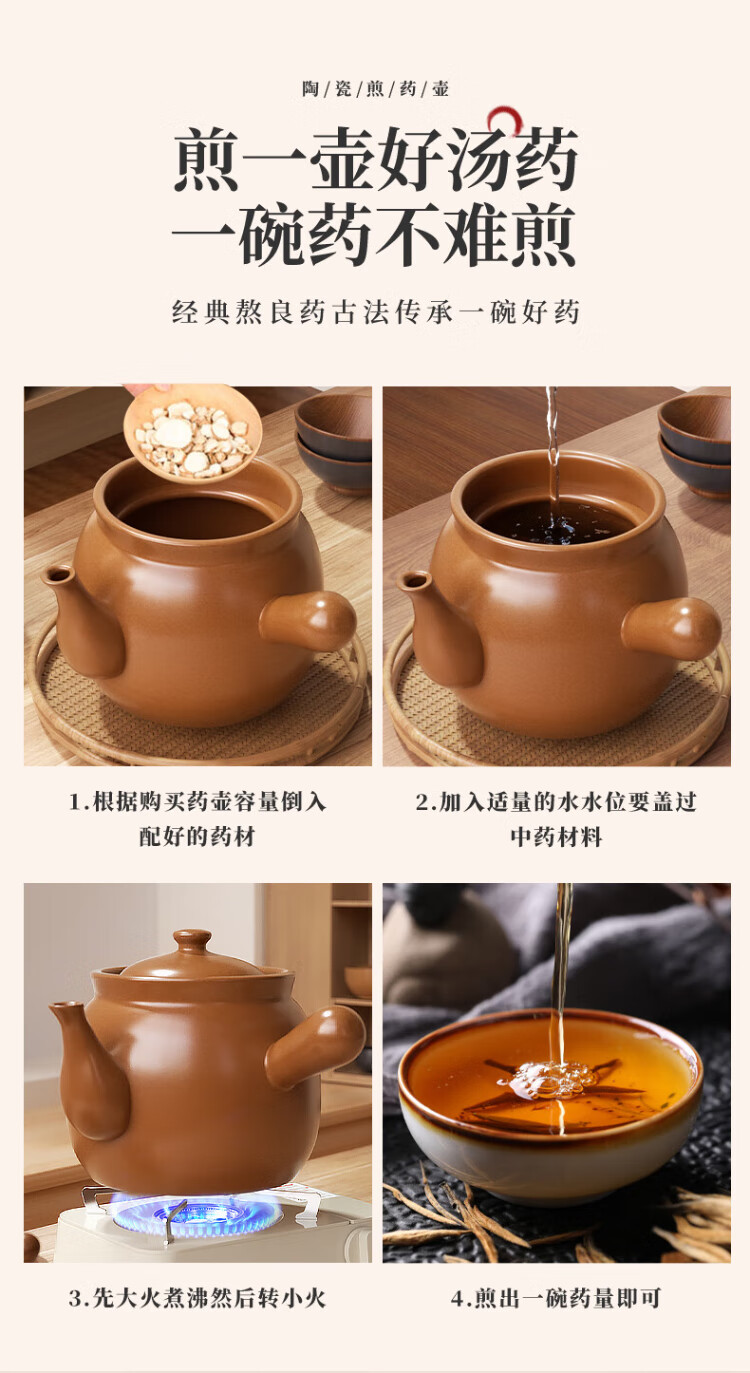 陶/瓷/煎/药/壶

煎一壶好汤药
一碗药不难煎

经典熬良药古法传承一碗好药

1.根据购买药壶容量倒入配好的药材

2.加入适量的水水位要盖过中药材料

3.先大火煮沸然后转小火

4.煎出一碗药量即可