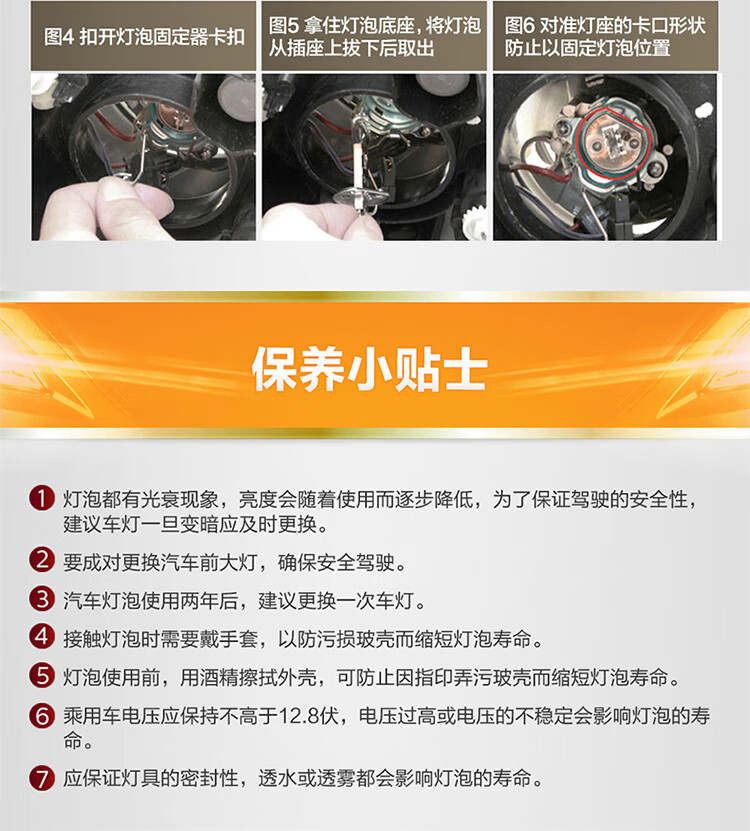 图4 扣开灯泡固定器卡扣

图5 拿住灯泡底座，将灯泡从插座上拔下后取出

图6 对准灯座的卡口形状防止以固定灯泡位置

保养小贴士

1 灯泡都有光衰现象，亮度会随着使用而逐步降低，为了保证驾驶的安全性，建议车灯一旦变暗应及时更换。

2 要成对更换汽车前大灯，确保安全驾驶。

3 汽车灯泡使用两年后，建议更换一次车灯。

4 接触灯泡时需要戴手套，以防污损玻壳而缩短灯泡寿命。

5 灯泡使用前，用酒精擦拭外壳，可防止因指印弄污玻壳而缩短灯泡寿命。

6 乘用车电压应保持不高于12.8伏，电压过高或电压的不稳定会影响灯泡的寿命。

7 应保证灯具的密封性，透水或透雾都会影响灯泡的寿命。