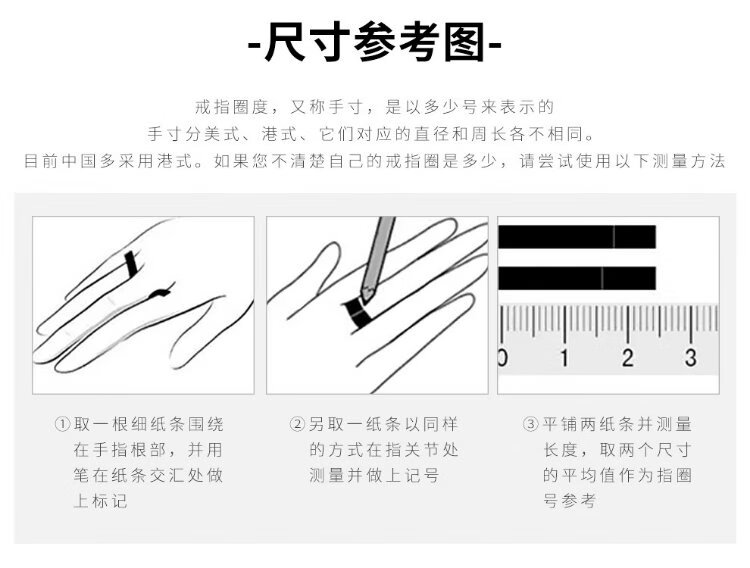 -尺寸参考图-

戒指圈度，又称手寸，是以多少号来表示的
手寸分美式、港式、它们对应的直径和周长各不相同。
目前中国多采用港式。如果您不清楚自己的戒指圈是多少，请尝试使用以下测量方法

0 1 2 3

①取一根细纸条围绕在手指根部，并用笔在纸条交汇处做上标记

②另取一纸条以同样的方式在指关节处测量并做上记号

③平铺两纸条并测量长度，取两个尺寸的平均值作为指圈号参考