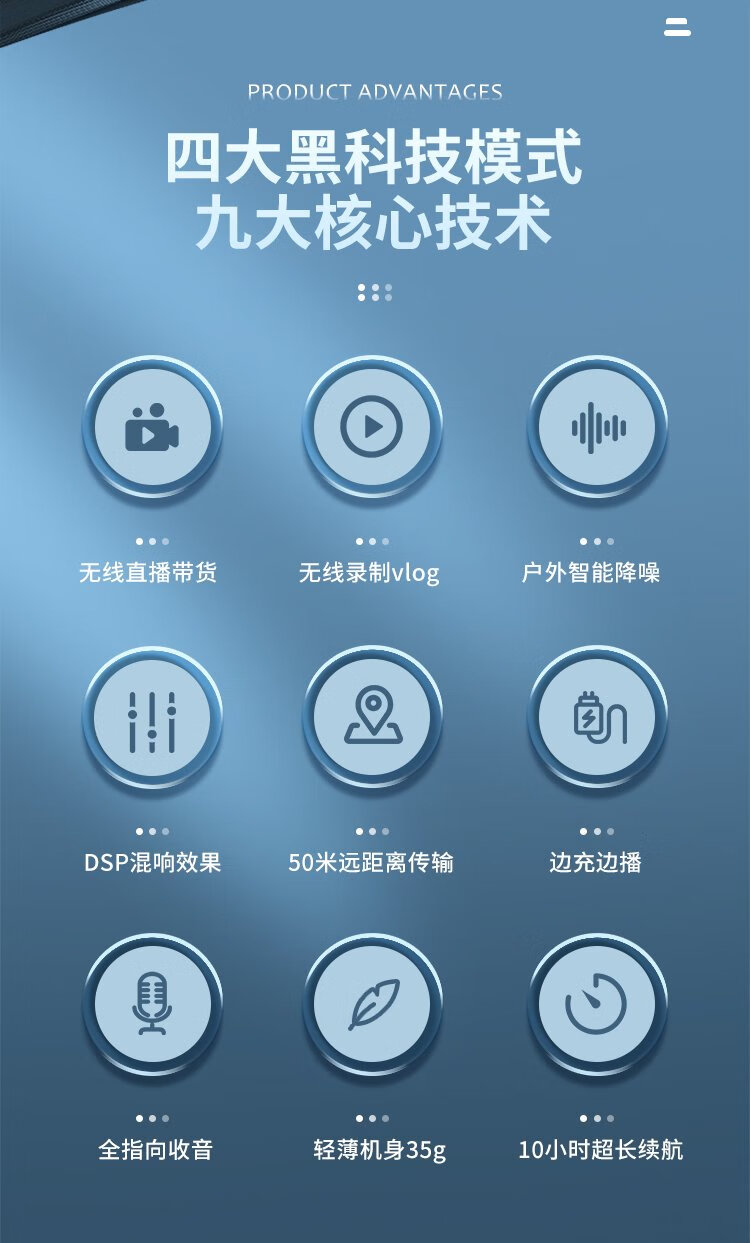 PRODUCT ADVANTAGES

四大黑科技模式
九大核心技术

无线直播带货

无线录制vlog

户外智能降噪

DSP混响效果

50米远距离传输

边充边播

全指向收音

轻薄机身35g

10小时超长续航