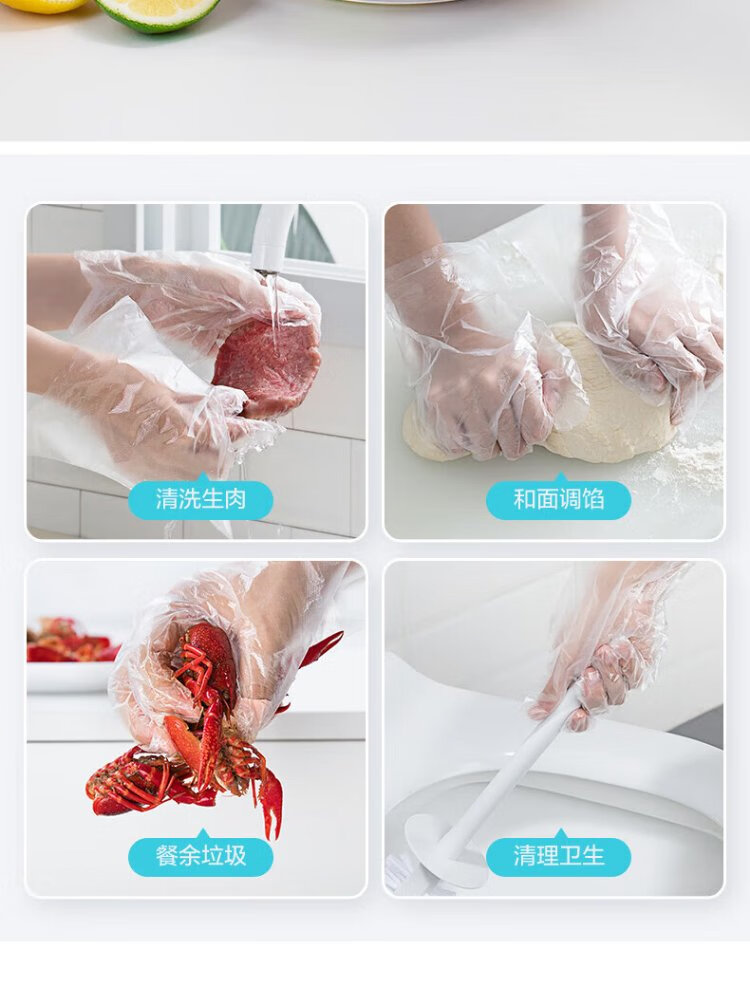 清洗生肉

和面调馅

餐余垃圾

清理卫生