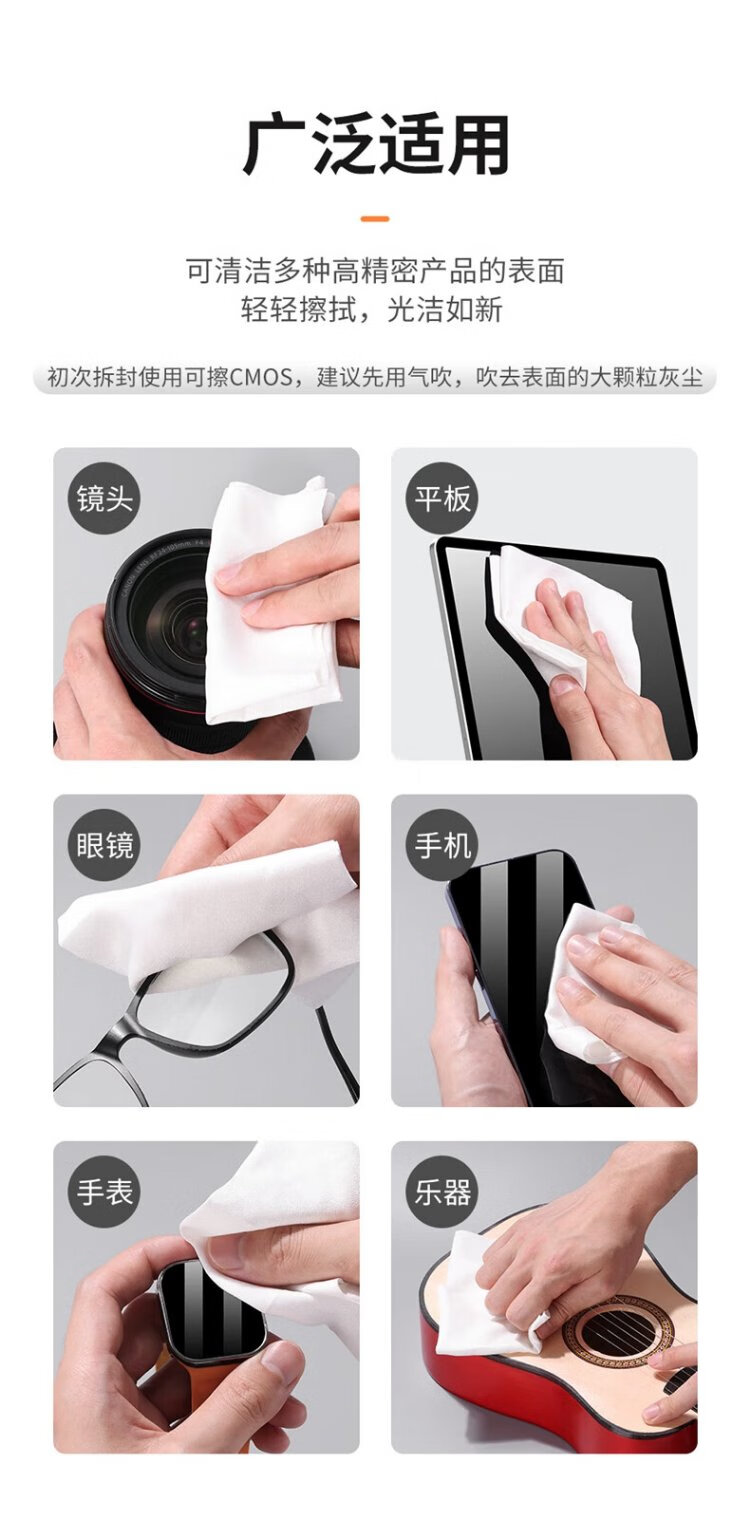 广泛适用

可清洁多种高精密产品的表面
轻轻擦拭，光洁如新

初次拆封使用可擦CMOS，建议先用气吹，吹去表面的大颗粒灰尘

镜头

平板

眼镜

手机

手表

乐器