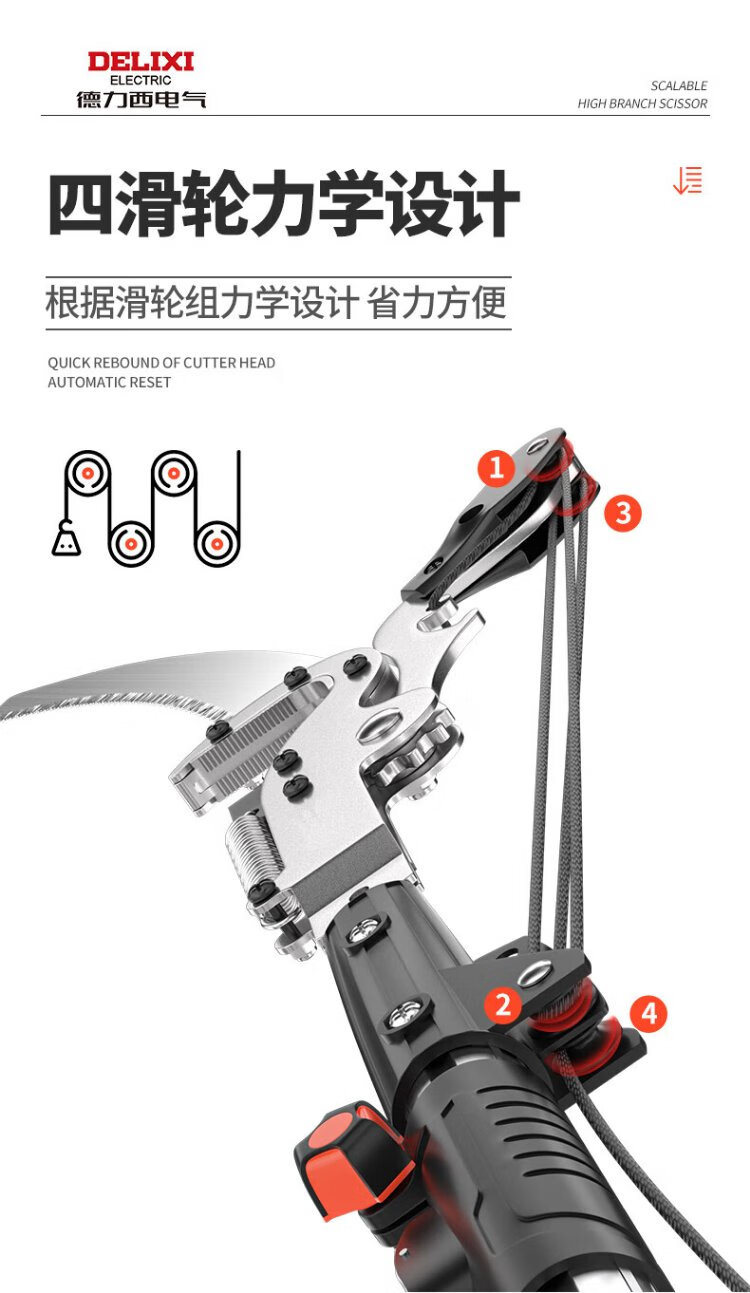 DELIXI
ELECTRIC
德力西电气

SCALABLE
HIGH BRANCH SCISSOR

四滑轮力学设计

根据滑轮组力学设计 省力方便

QUICK REBOUND OF CUTTER HEAD
AUTOMATIC RESET

1
3
2
4