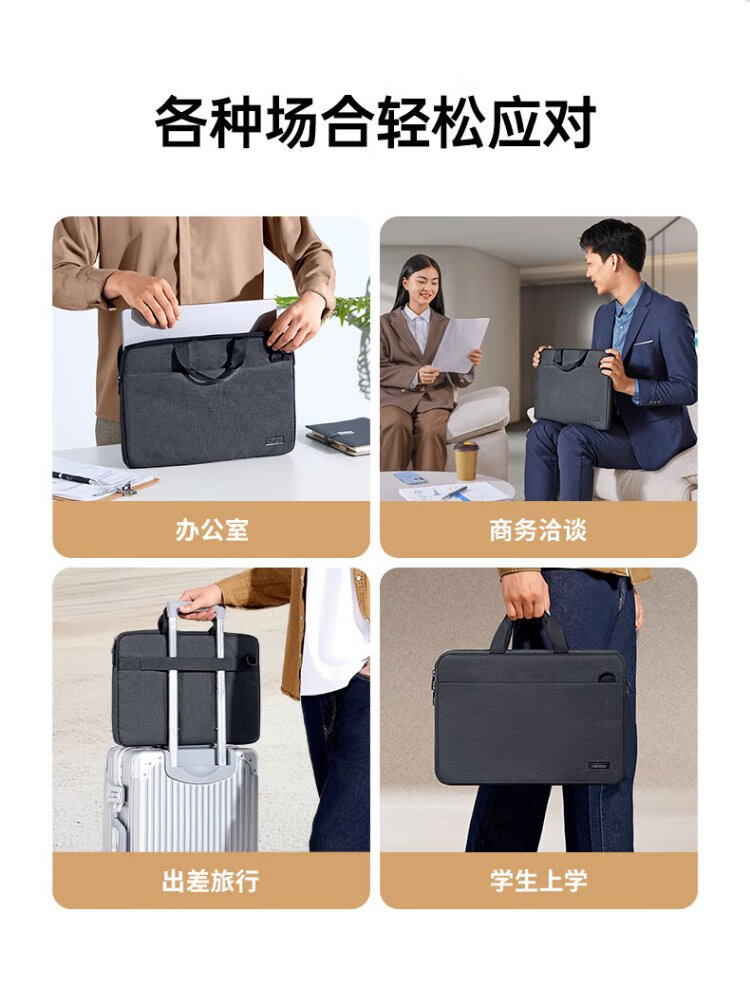 各种场合轻松应对

办公室

商务洽谈

出差旅行

学生上学