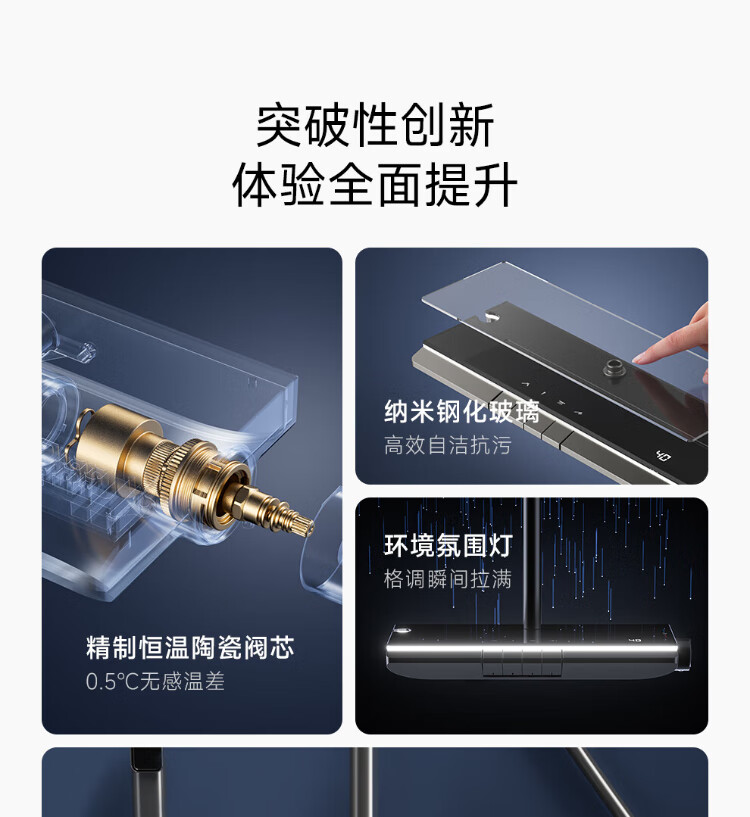 突破性创新
体验全面提升

精制恒温陶瓷阀芯
0.5°C无感温差

纳米钢化玻璃
高效自洁抗污

40

环境氛围灯
格调瞬间拉满

40