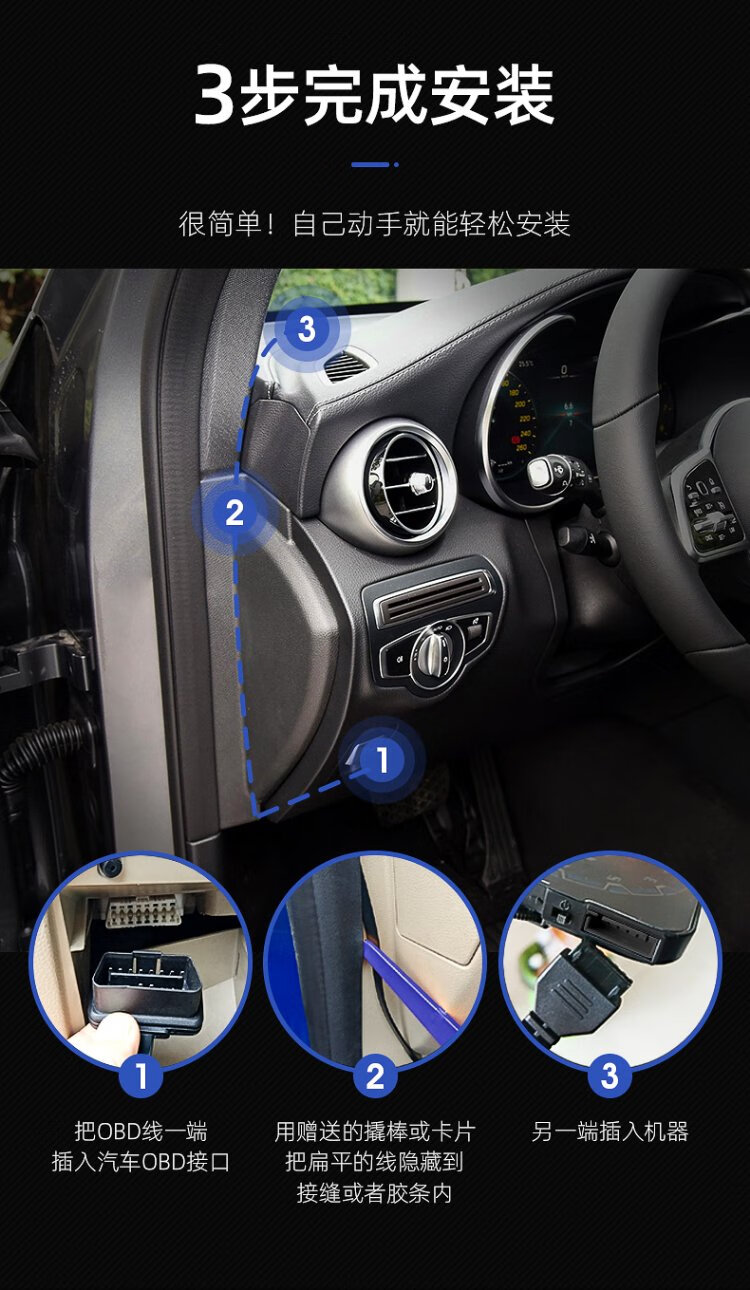 3步完成安装

很简单！自己动手就能轻松安装

3

2

1

1

把OBD线一端
插入汽车OBD接口

2

用赠送的撬棒或卡片
把扁平的线隐藏到
接缝或者胶条内

3

另一端插入机器